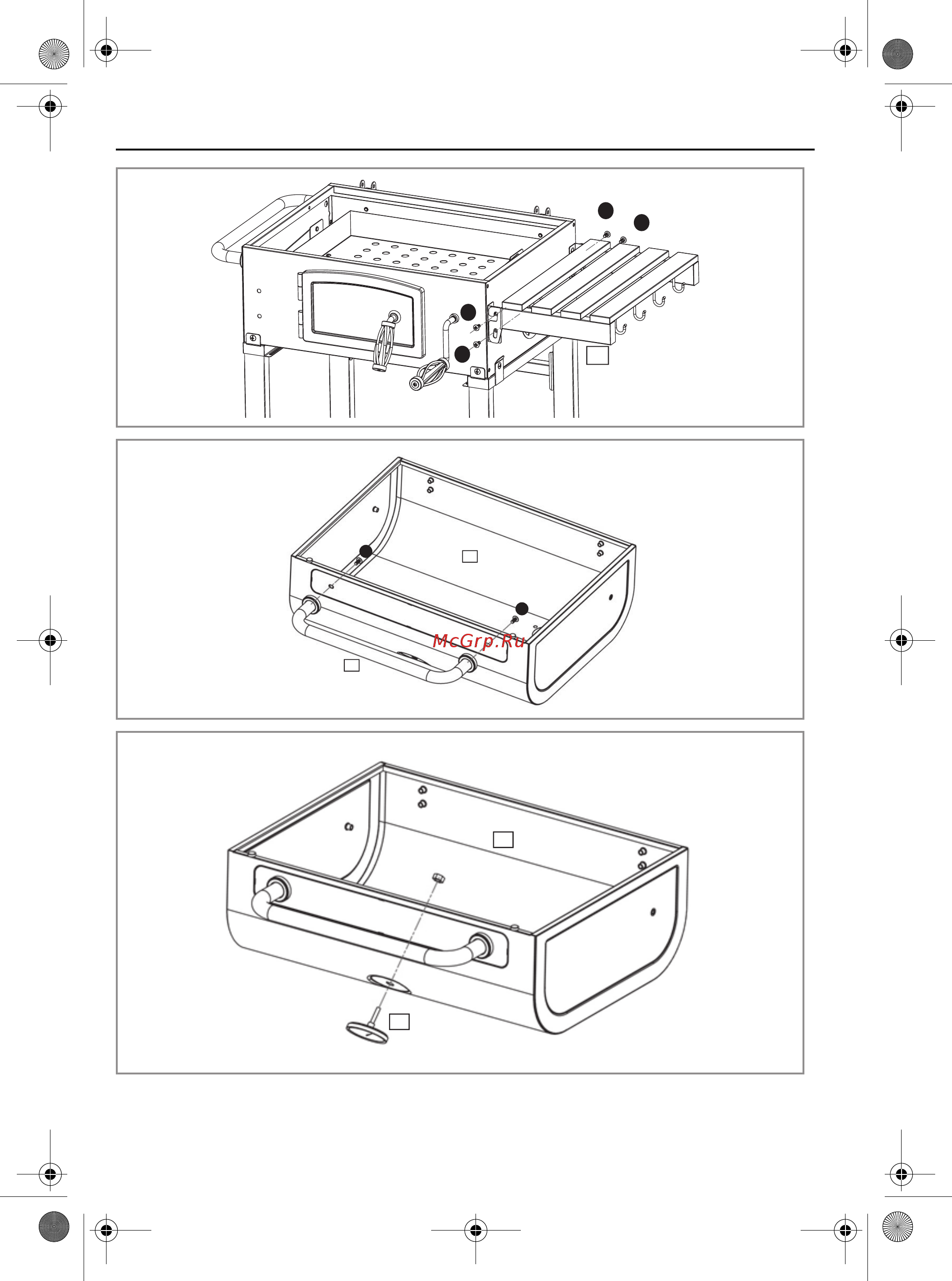 McGrp.Ru