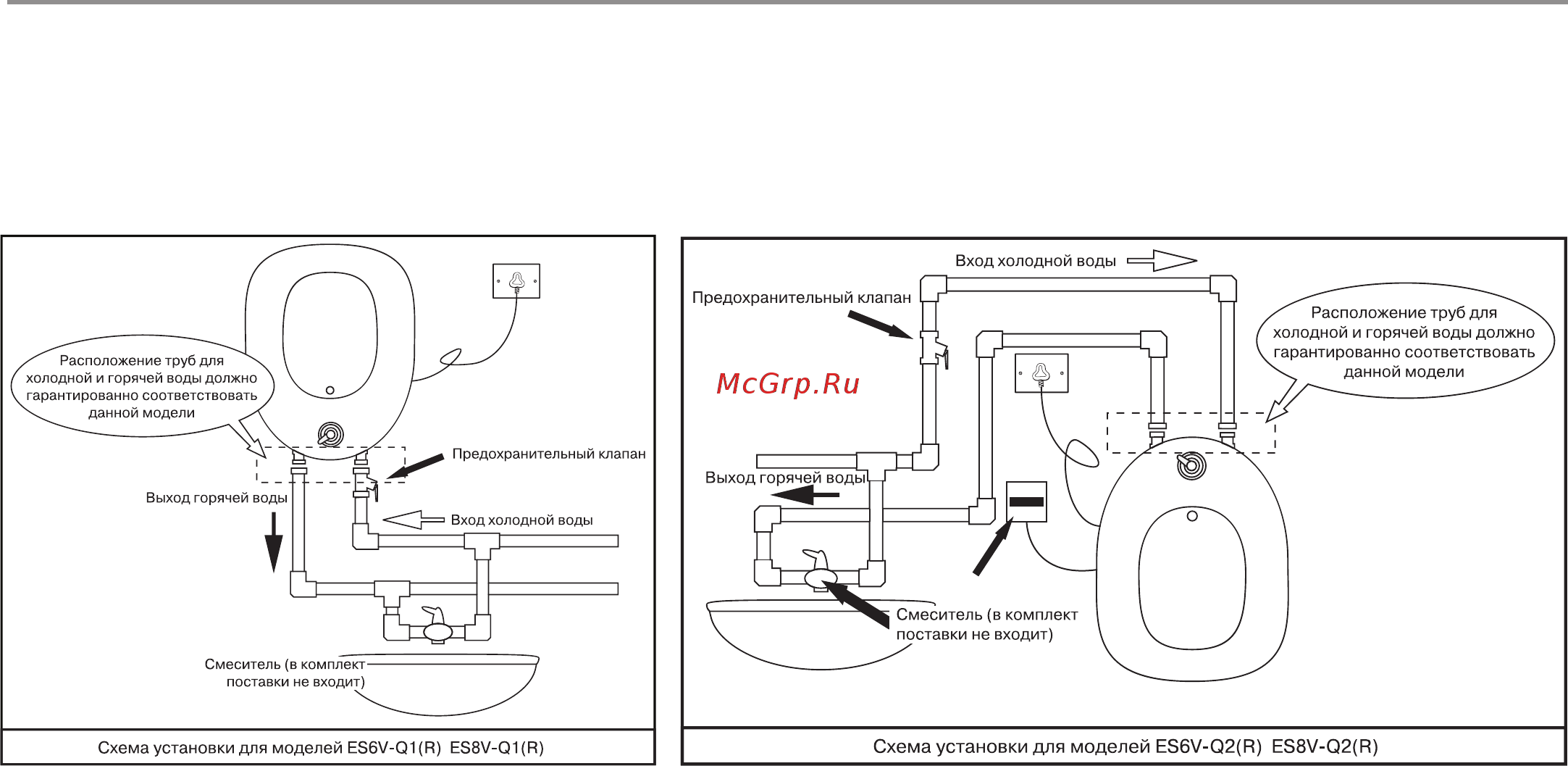 Расположение труб для холодной и горячей воды должно гарантированно соответствовать данной модели

Предохранительный клапан

Выход горячей воды

Вход холодной воды

Смеситель (в комплект поставки не входит)

Схема установки для моделей ES6V-Q1(R) ES8V-Q1(R)

Вход холодной воды

Предохранительный клапан

Расположение труб для холодной и горячей воды должно гарантированно соответствовать данной модели

McGrp.Ru

Выход горячей воды

Смеситель (в комплект поставки не входит)

Схема установки для моделей ES6V-Q2(R) ES8V-Q2(R)