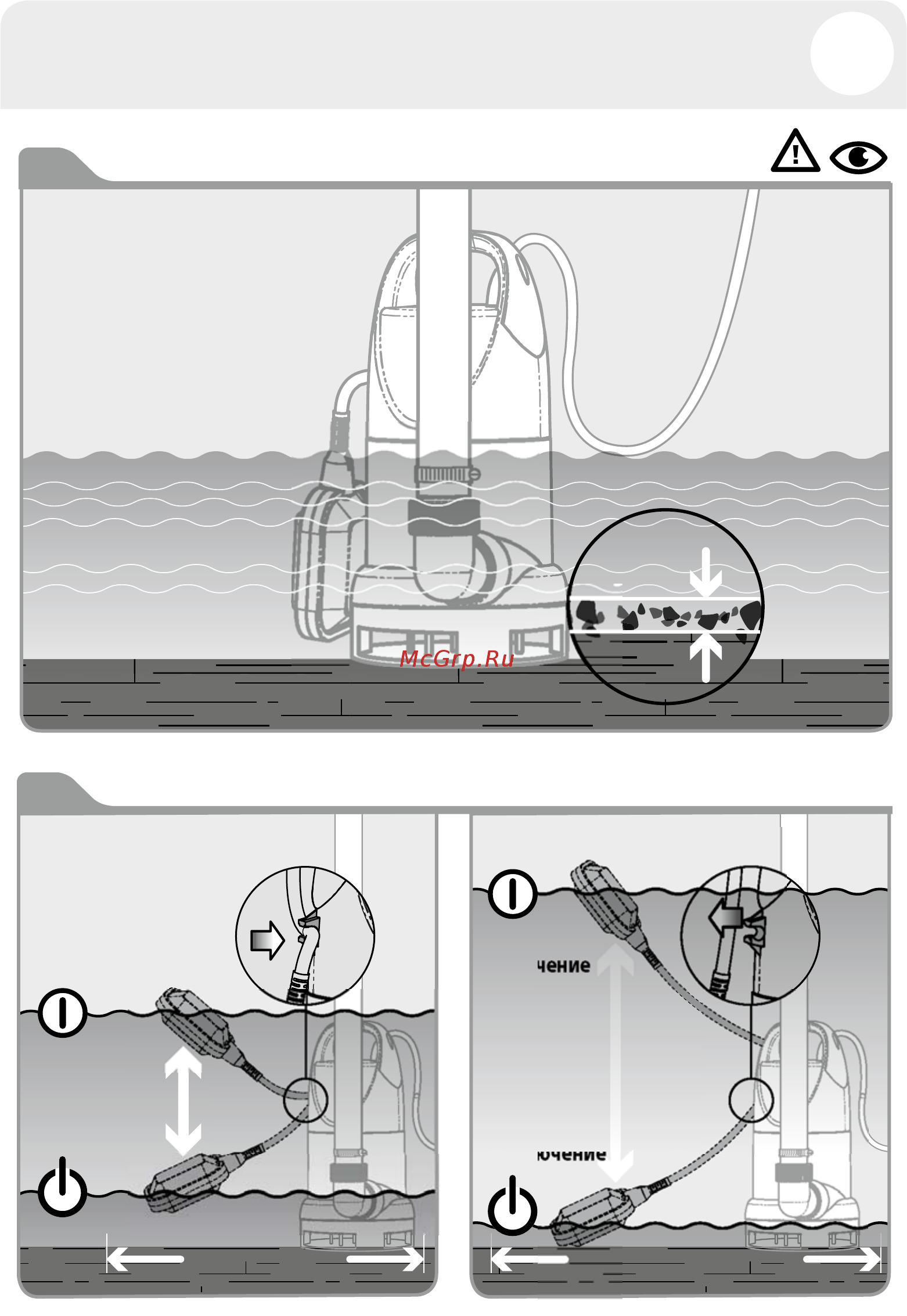 McGrp.Ru

чение

ючение