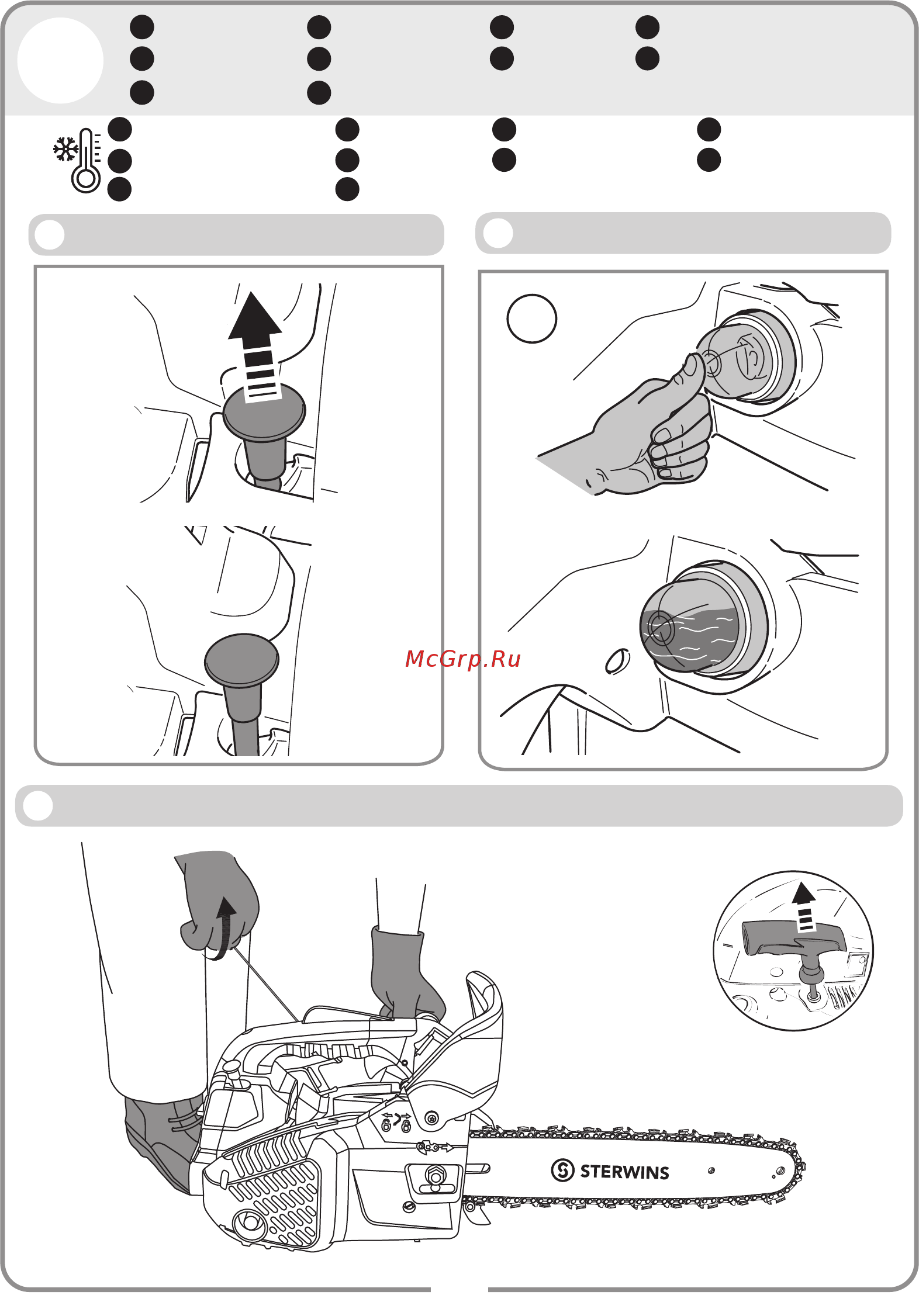 McGrp.Ru

STERWINS