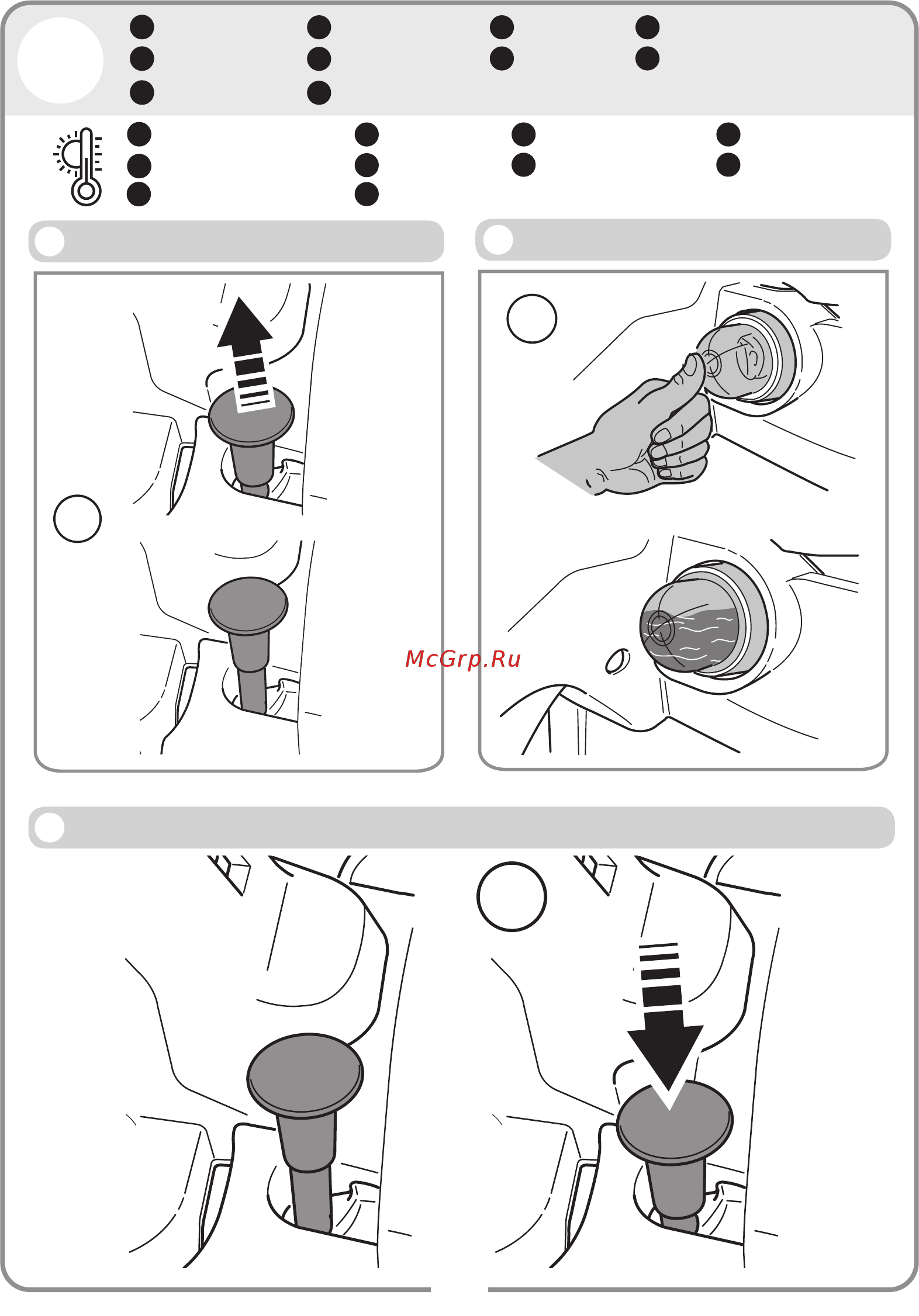 McGrp.Ru