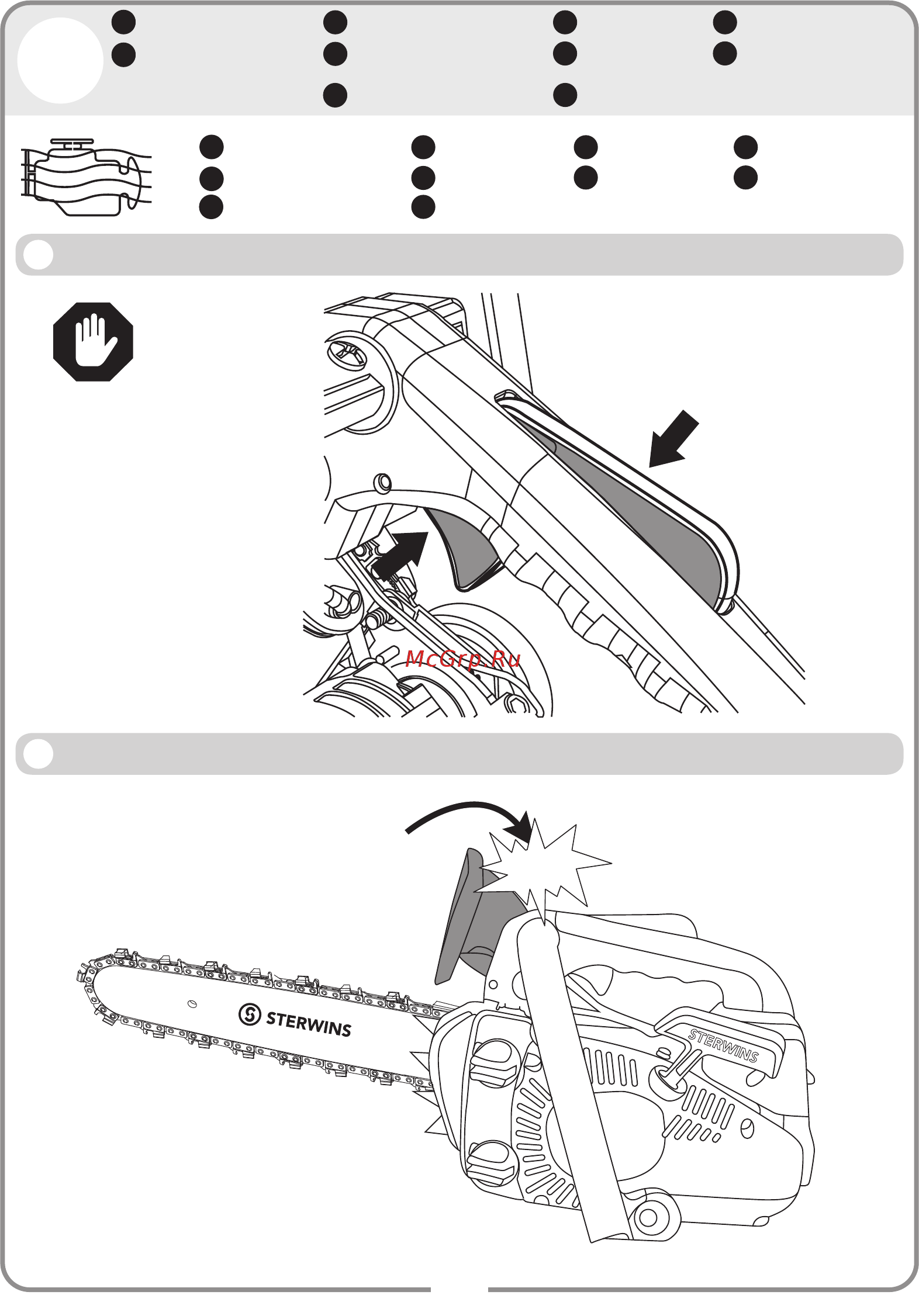 McGrp.Ru

STERWINS

STERWINS