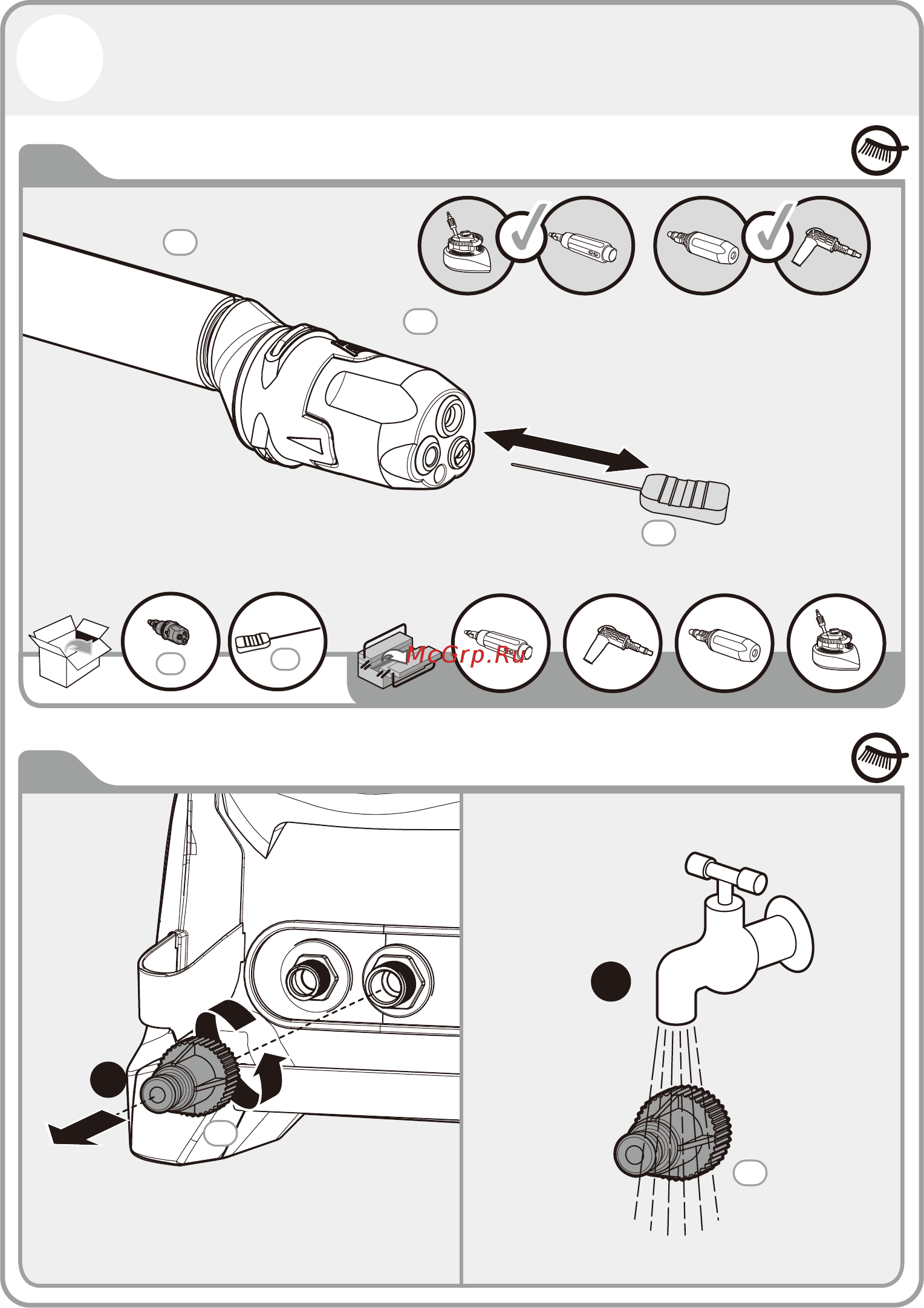 McGrp.Ru