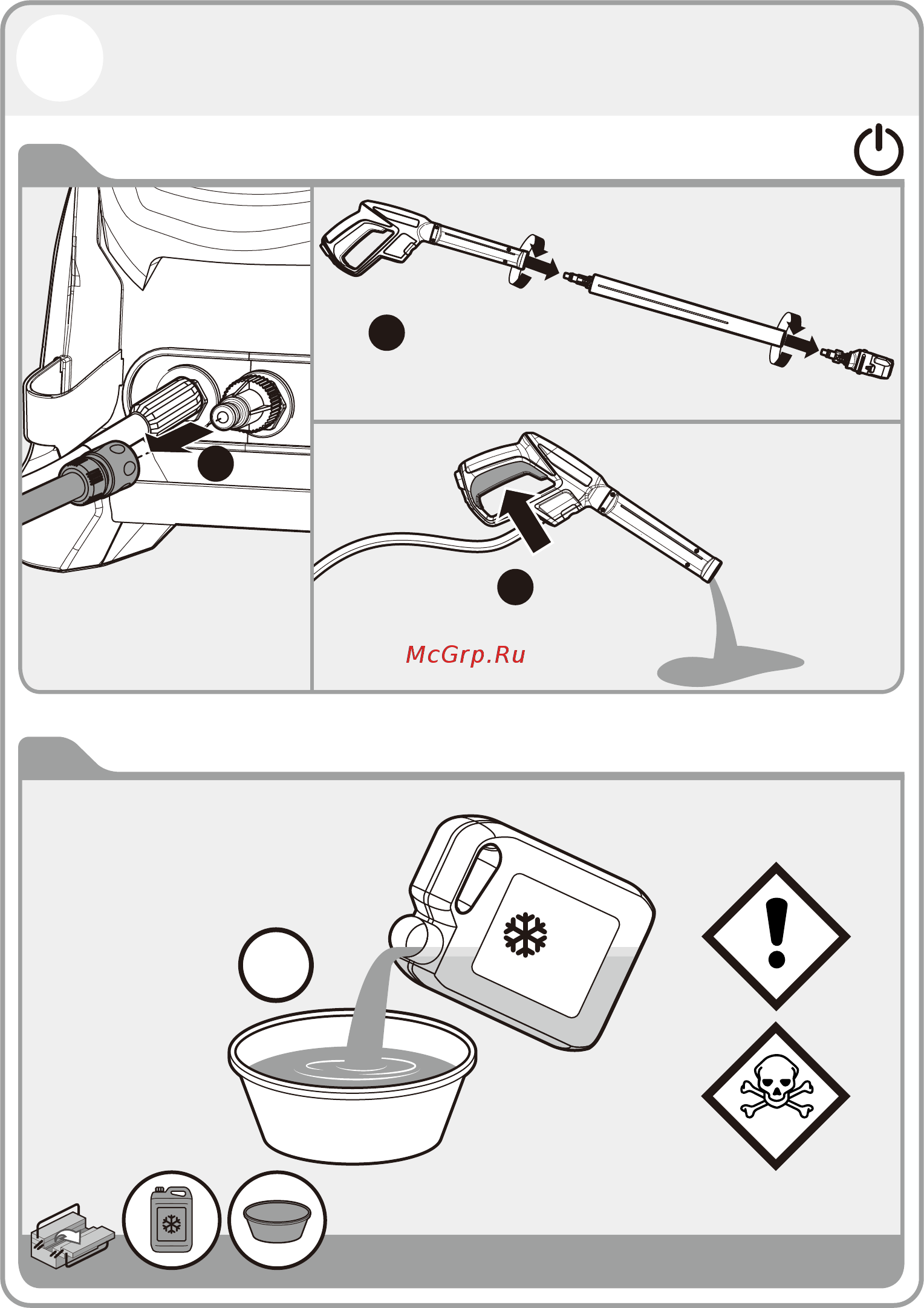 McGrp.Ru