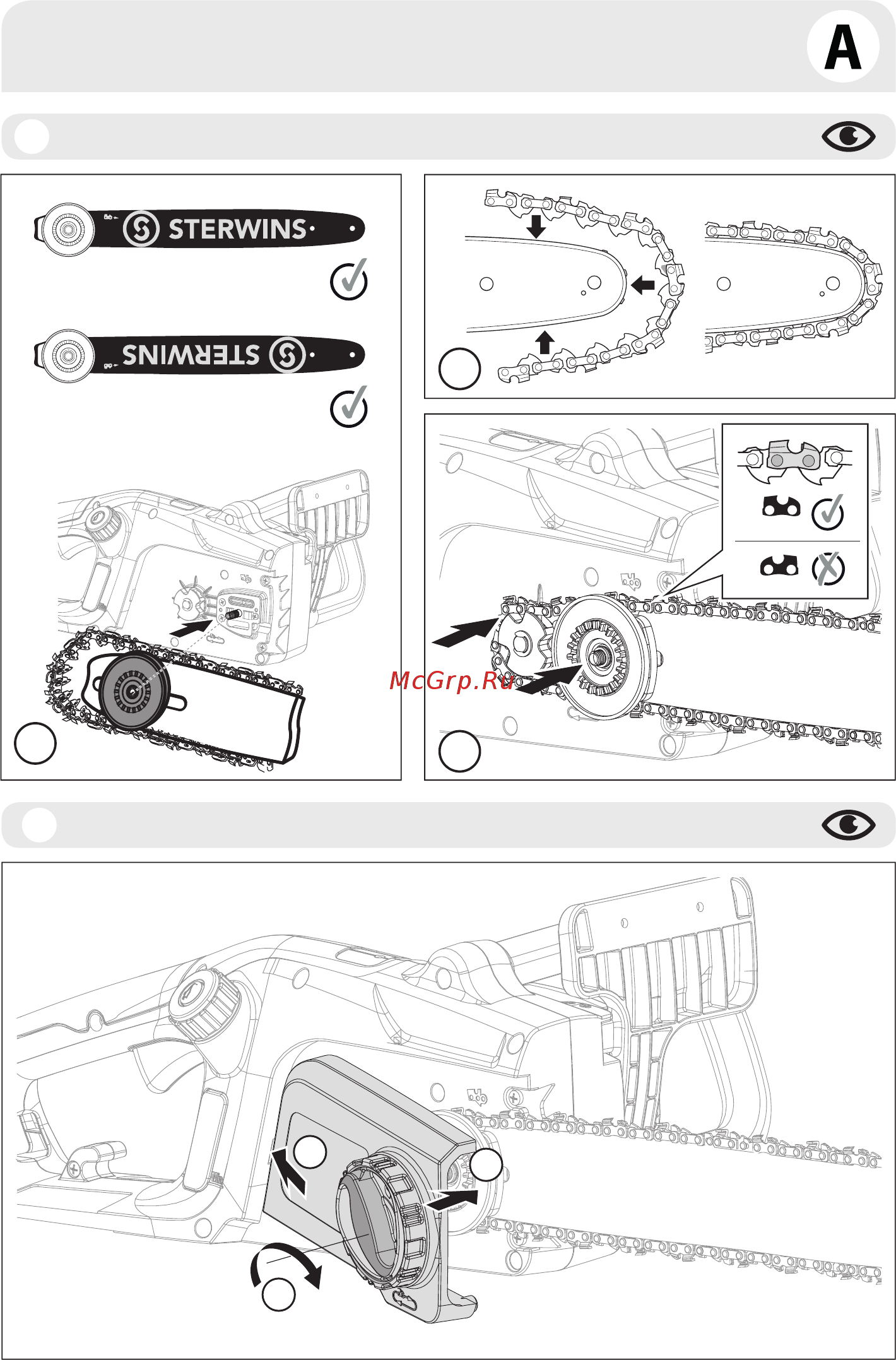 A

STERWINS

STERWINS

McGrp.Ru