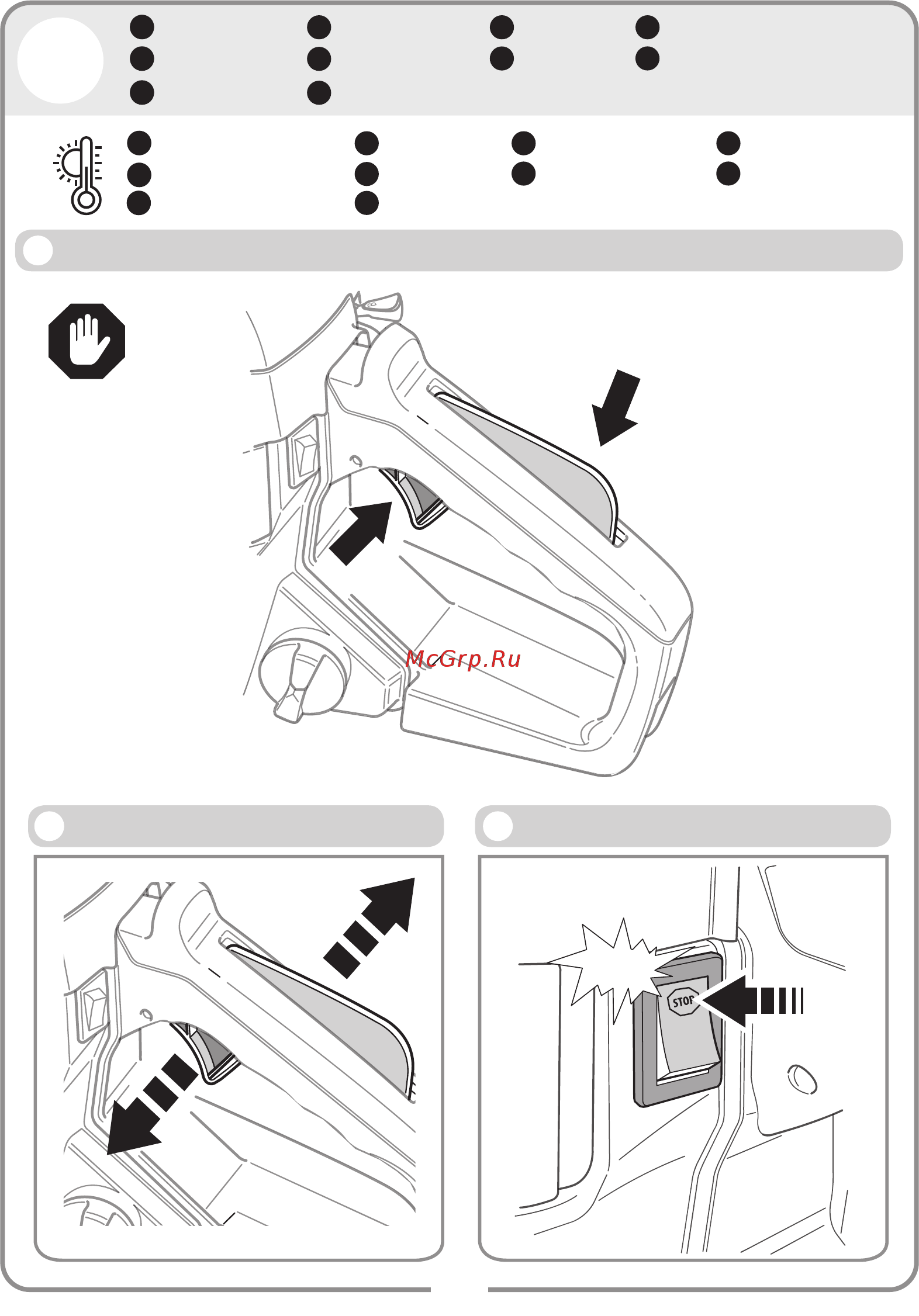 McGrp.Ru

STOP