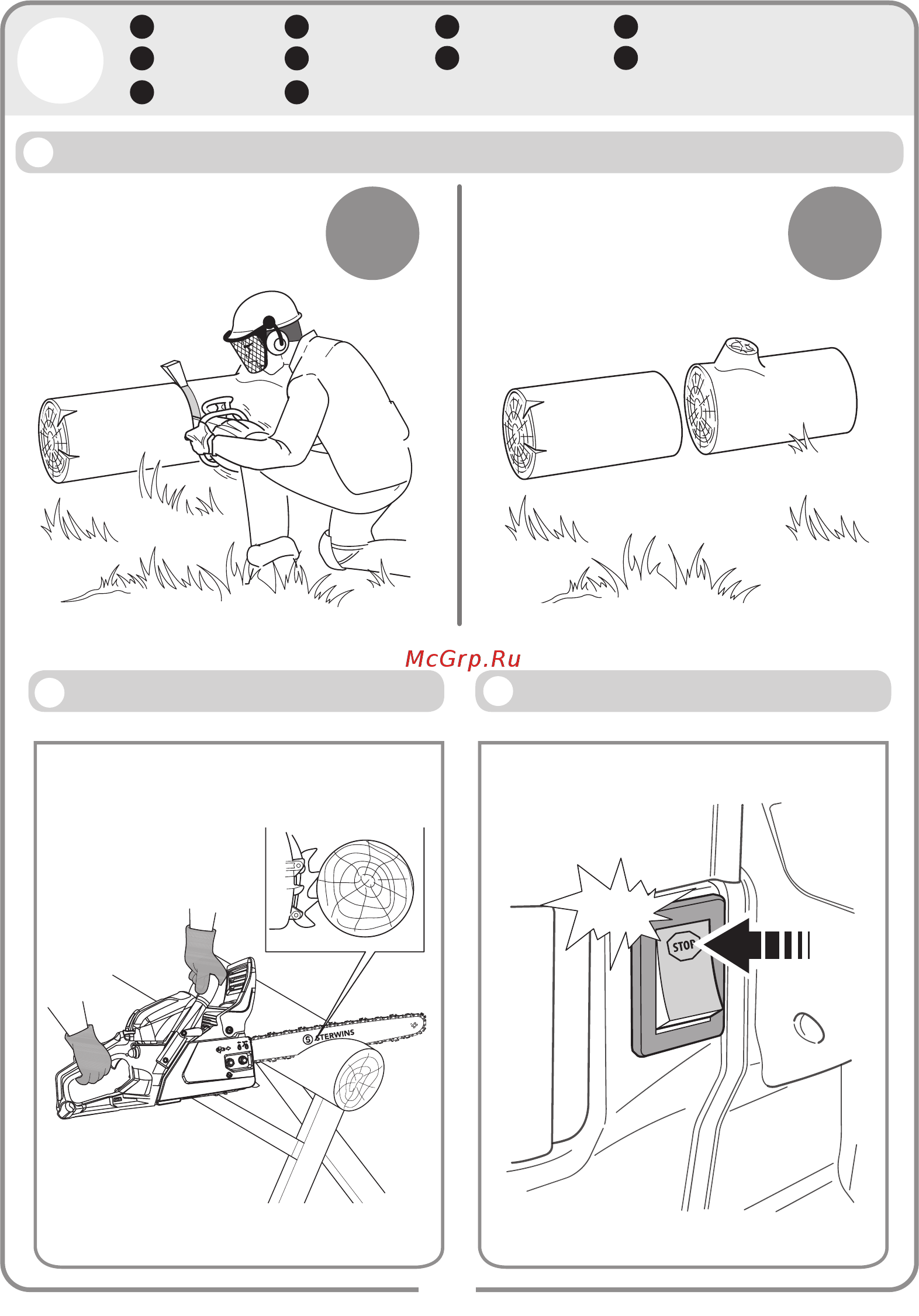 McGrp.Ru

STERWINS

STOP