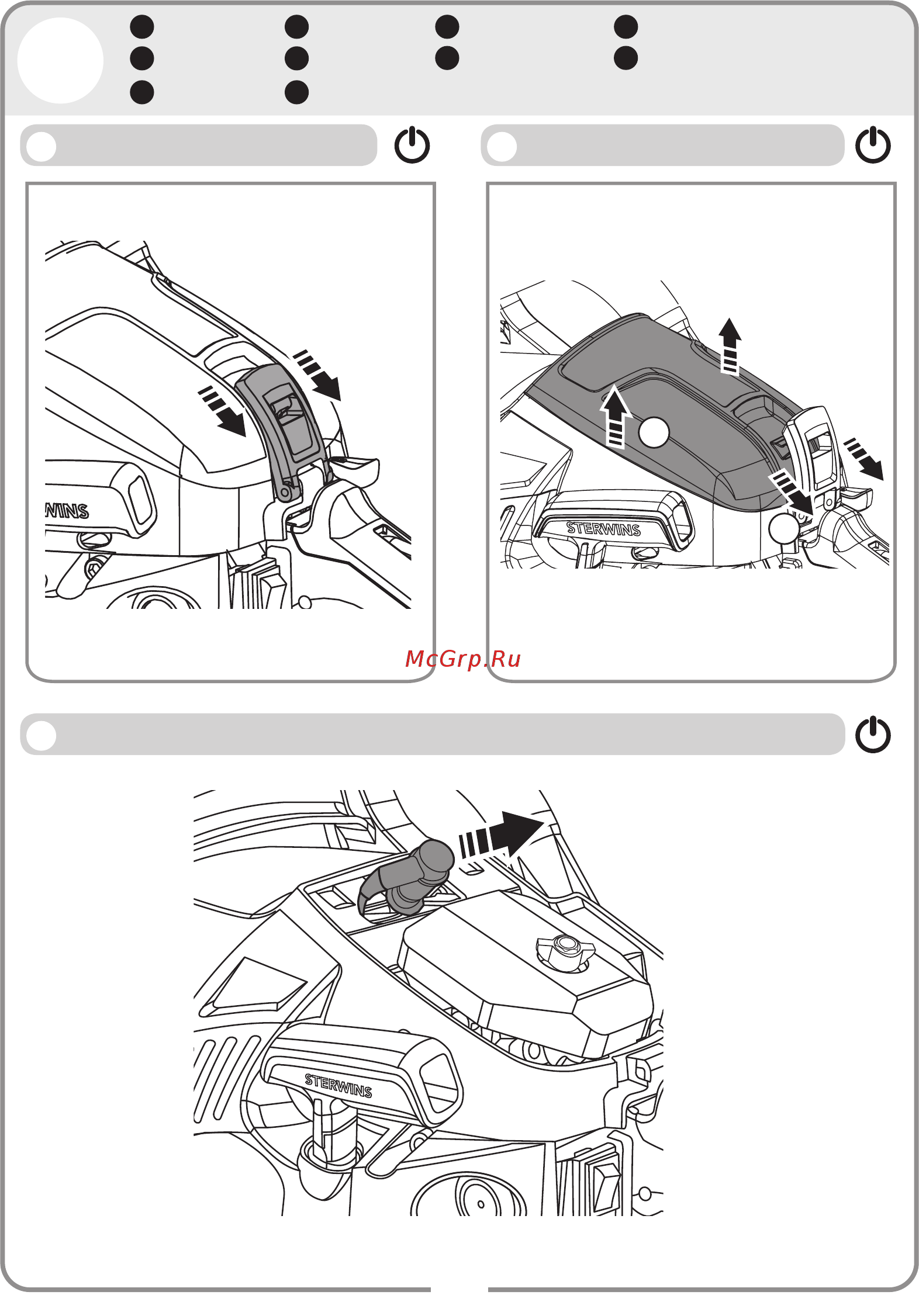 WINS

STERWINS

McGrp.Ru

STERWINS