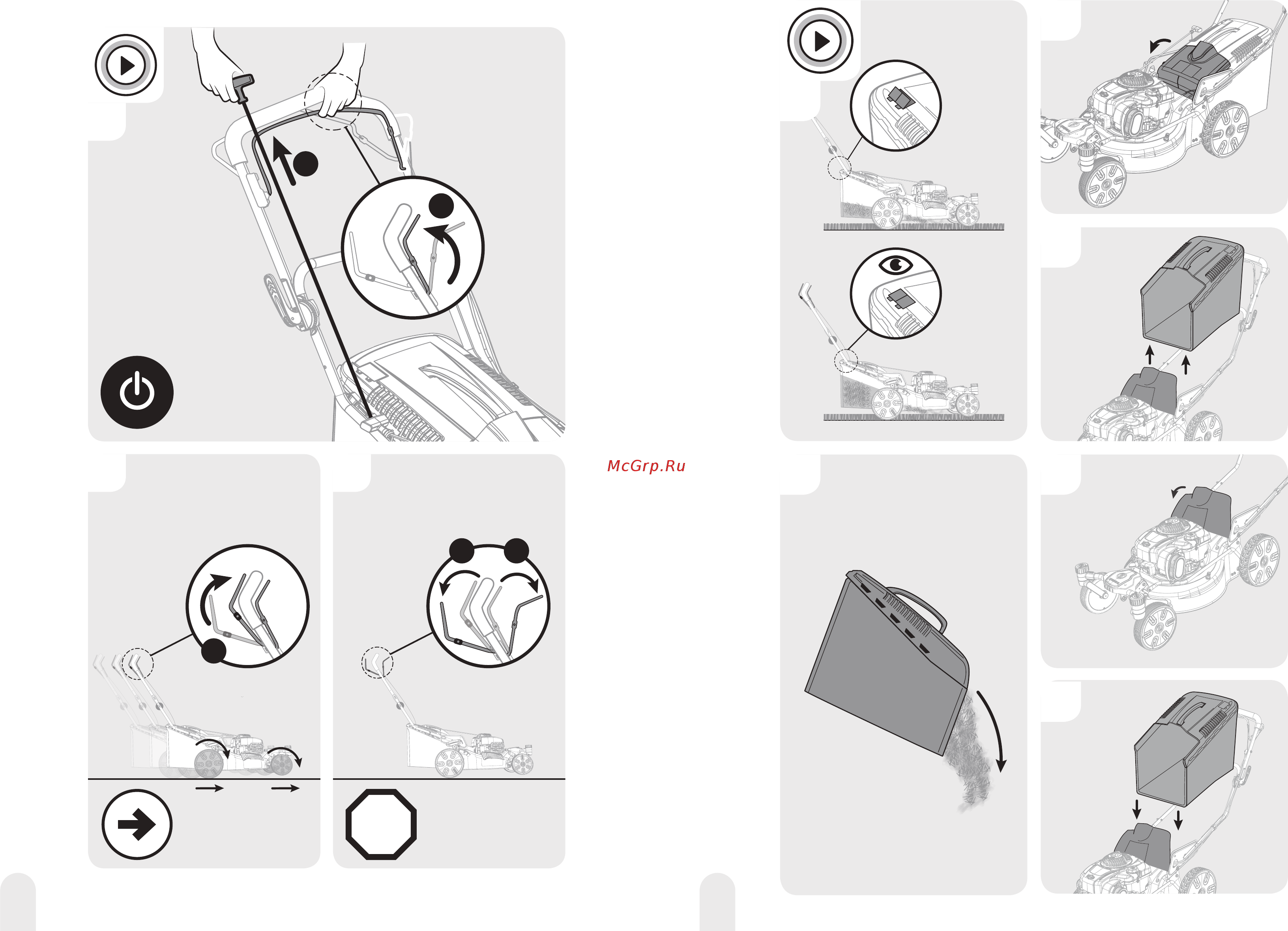 McGrp.Ru