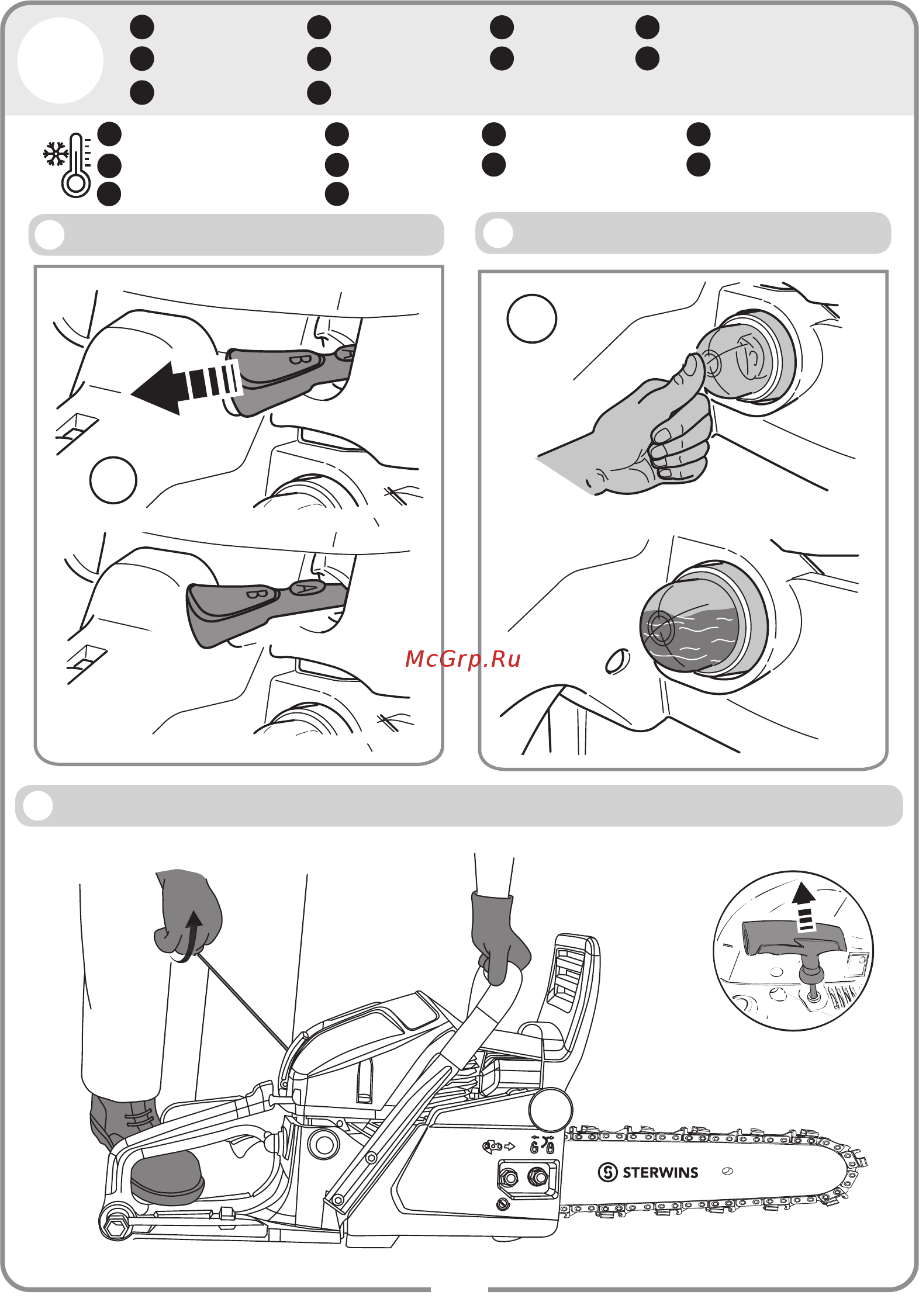 B
B A
McGrp.Ru
STERWINS