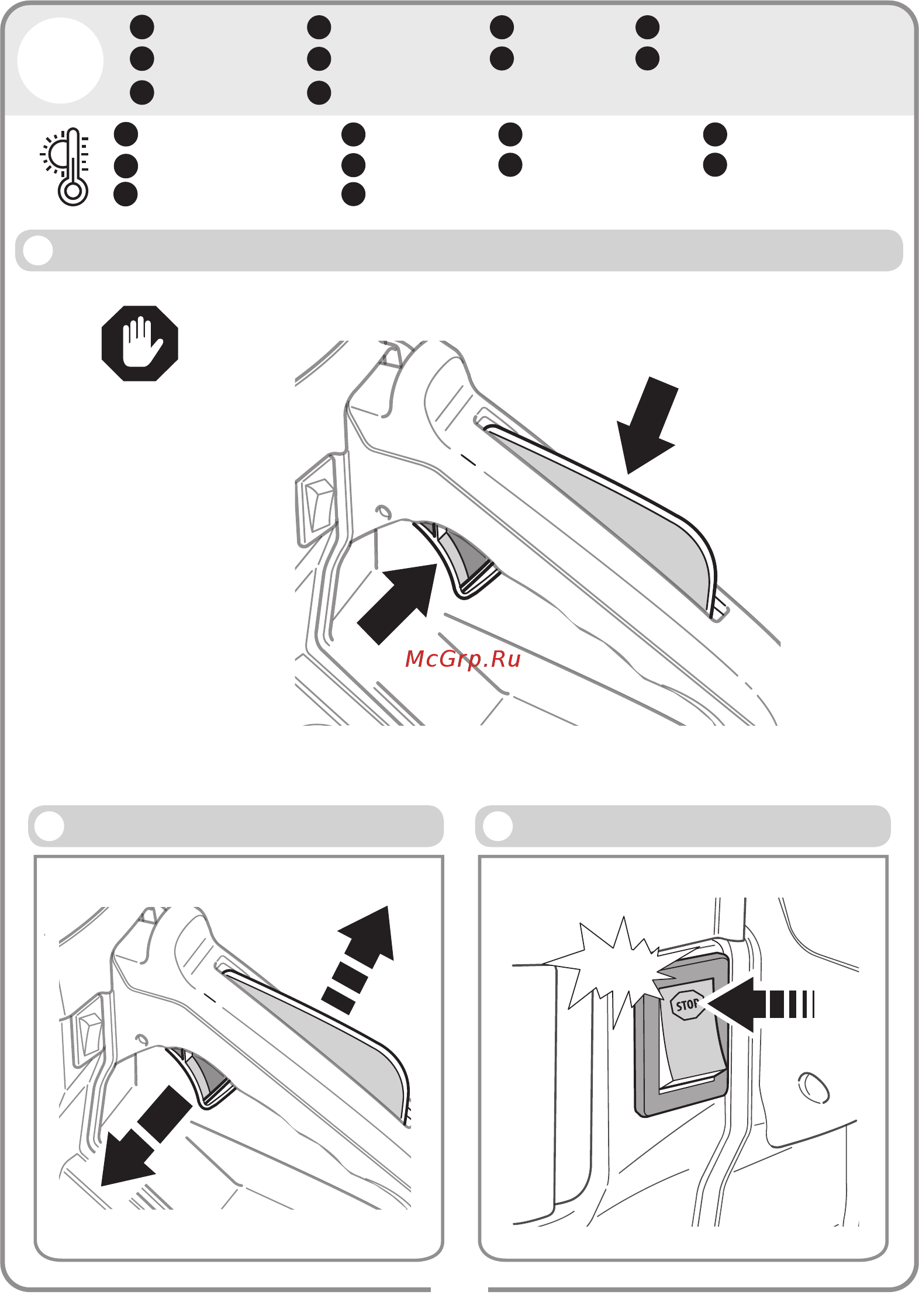 McGrp.Ru

STOP