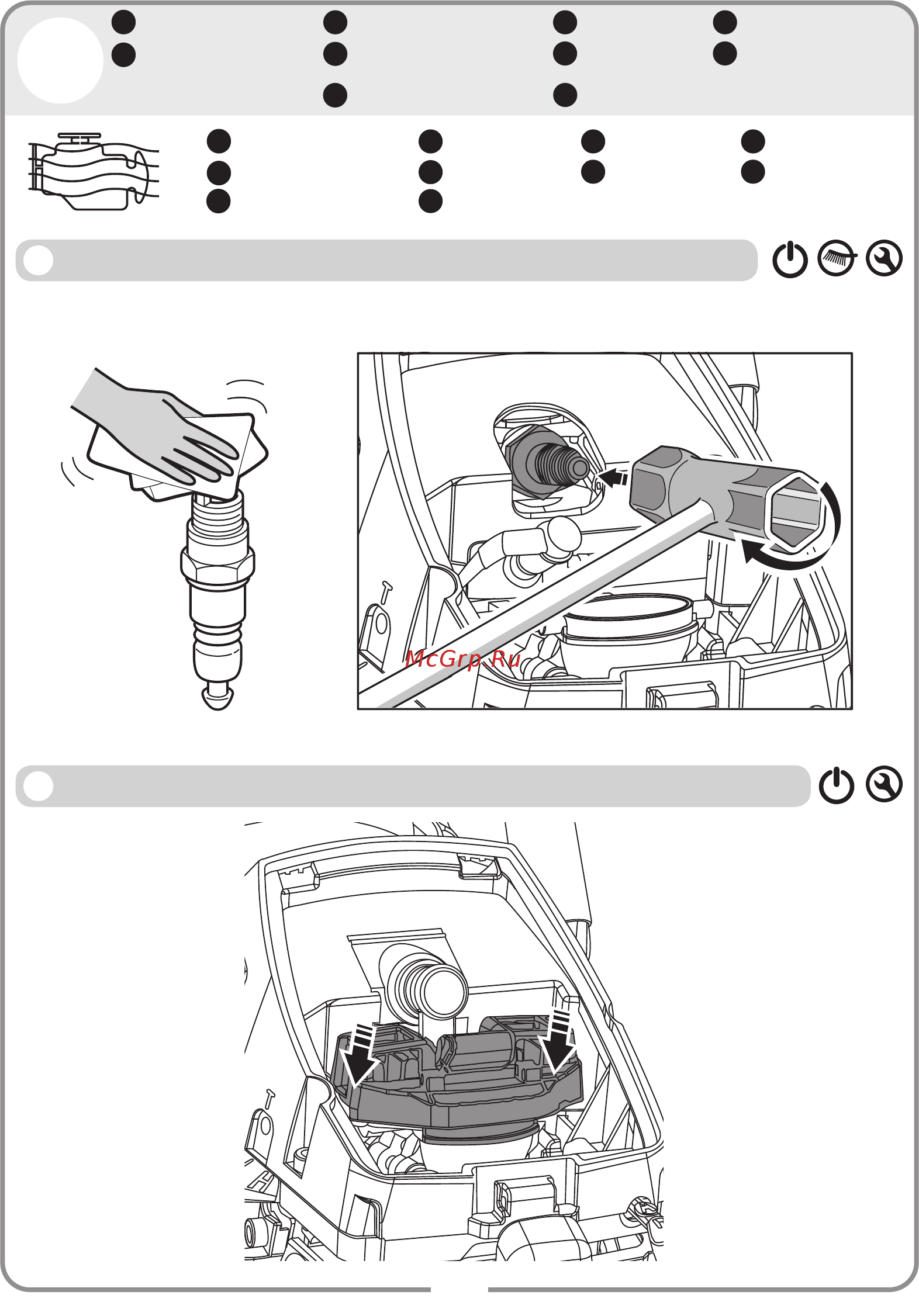 McGrp.Ru