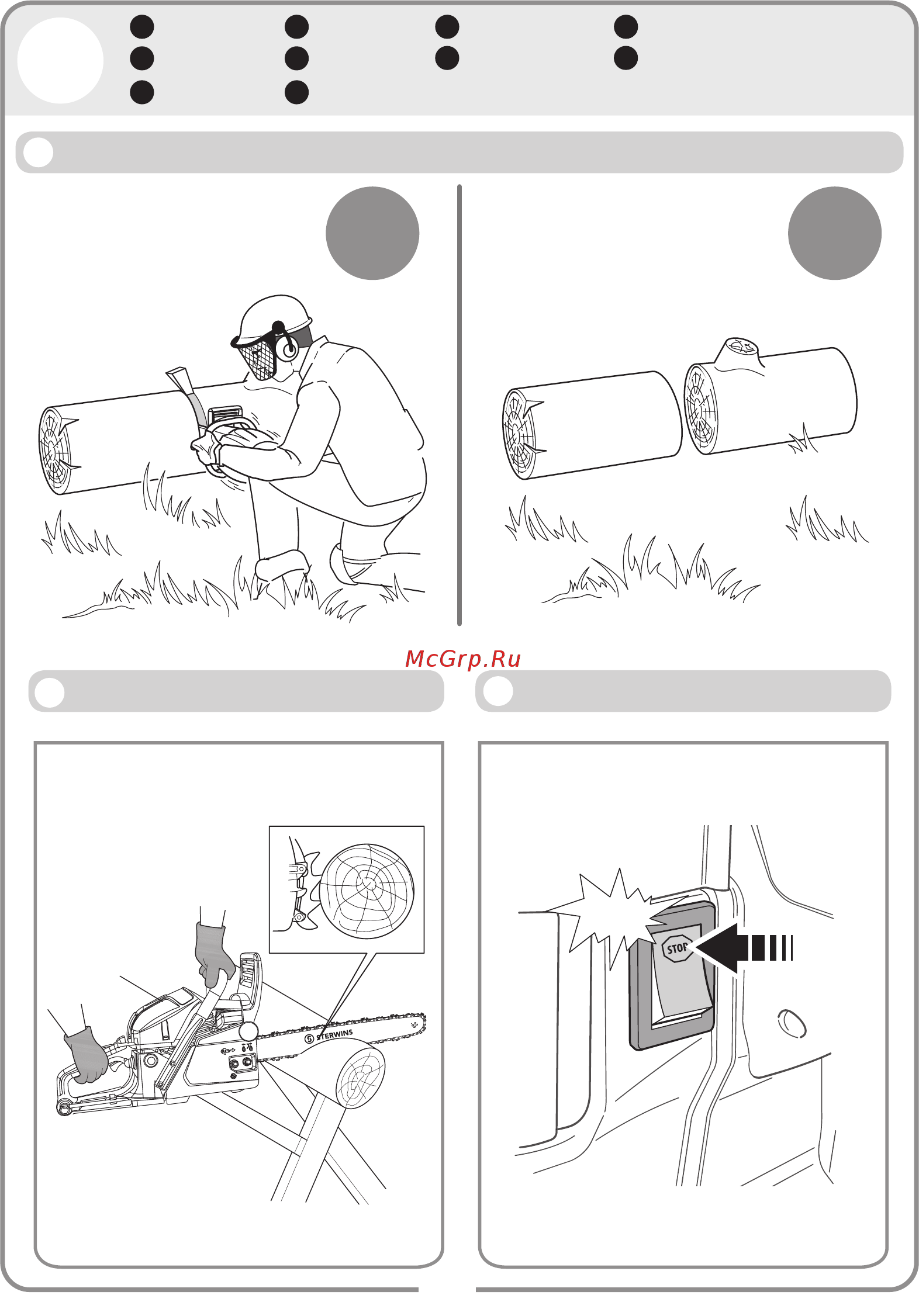 McGrp.Ru

STERWINS

STOP