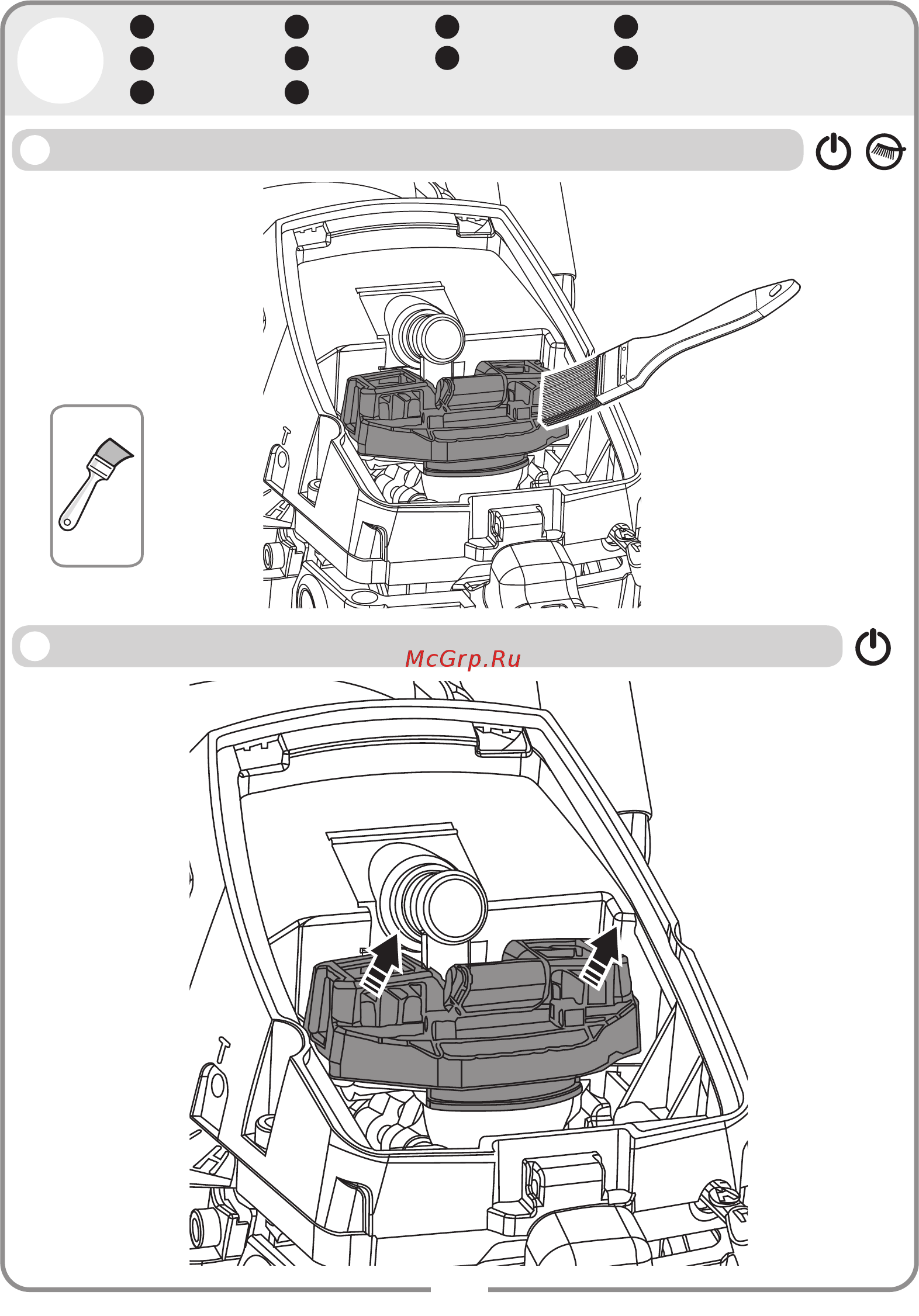 McGrp.Ru