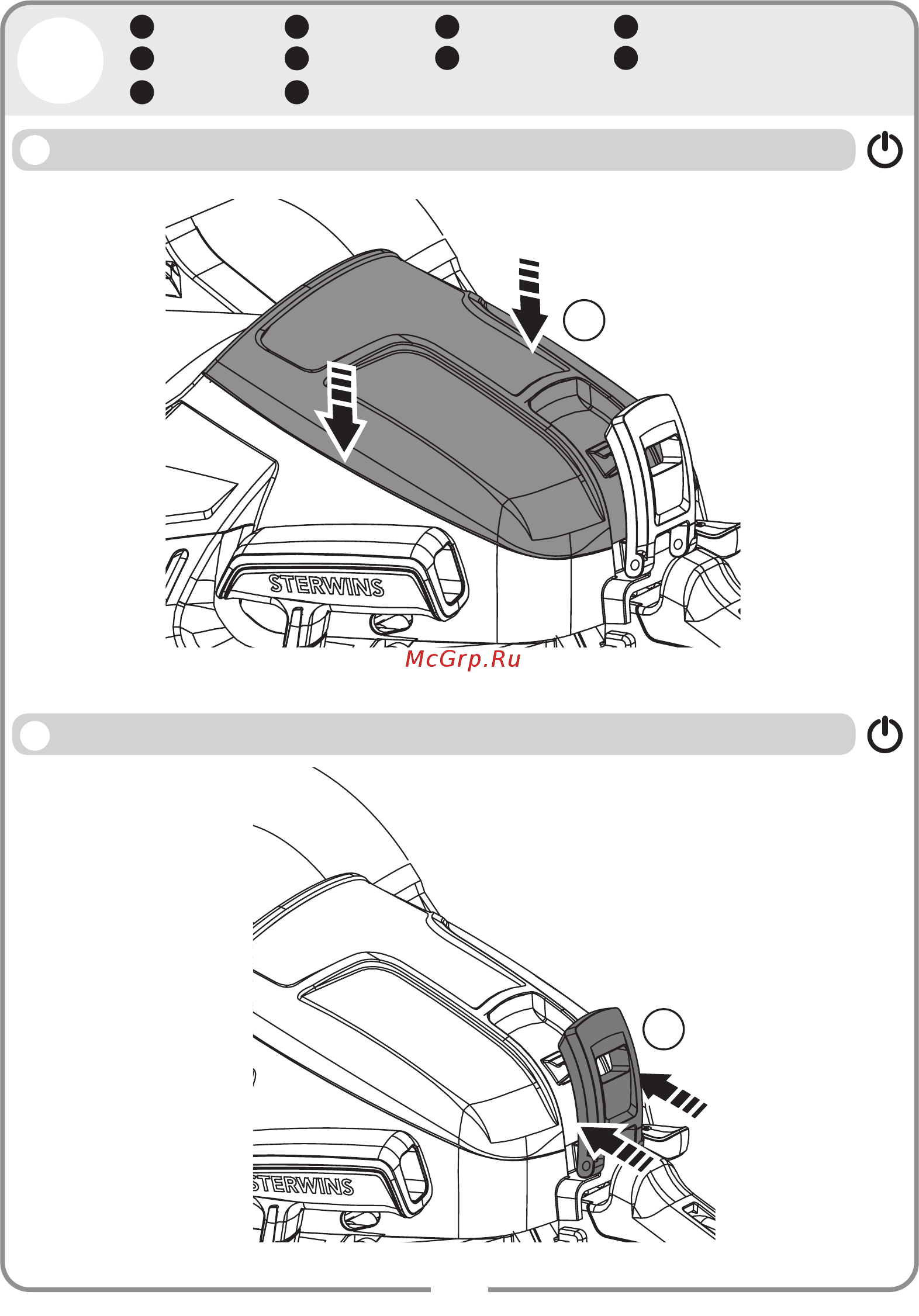 STERWINS

McGrp.Ru

STERWINS