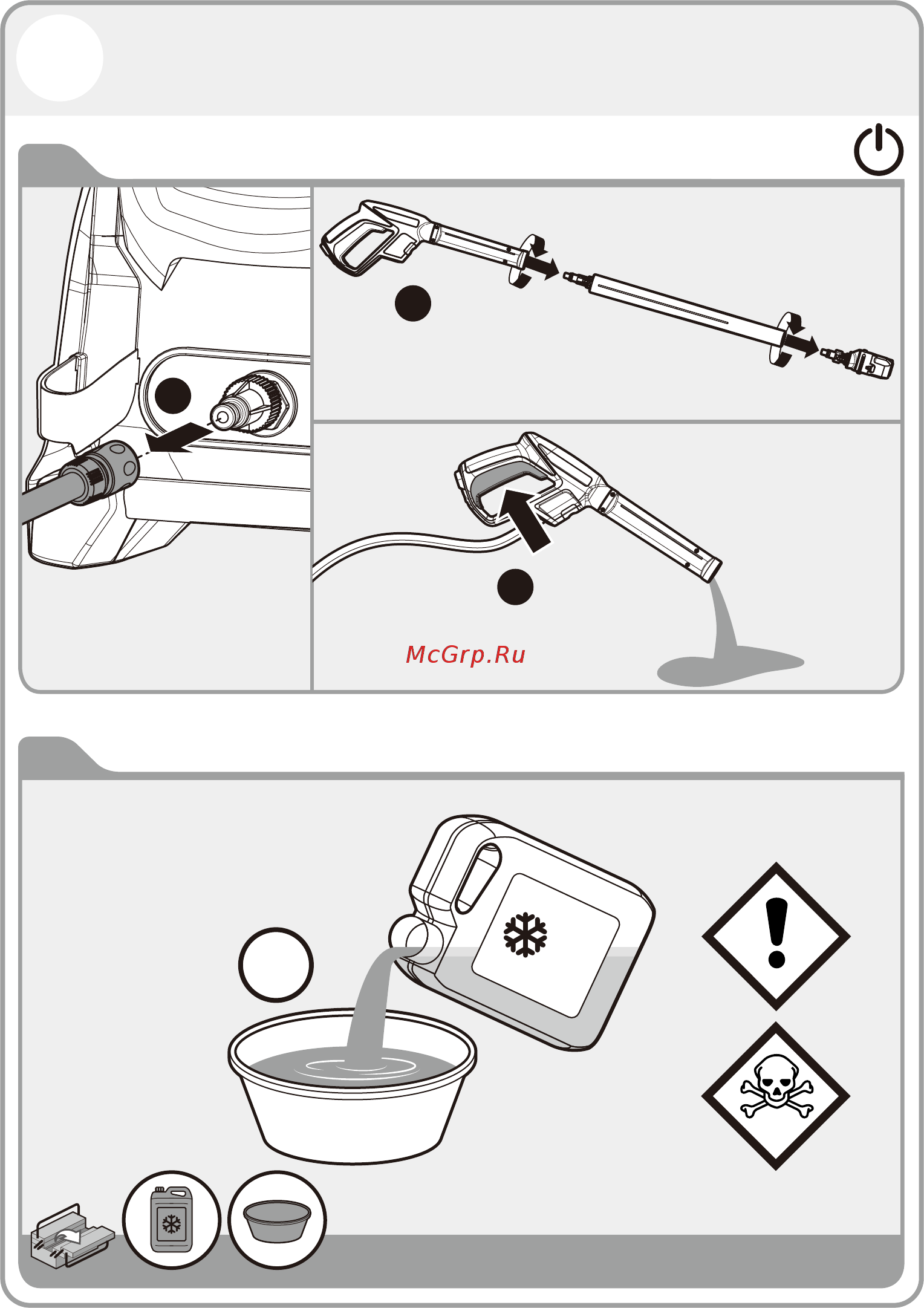 McGrp.Ru