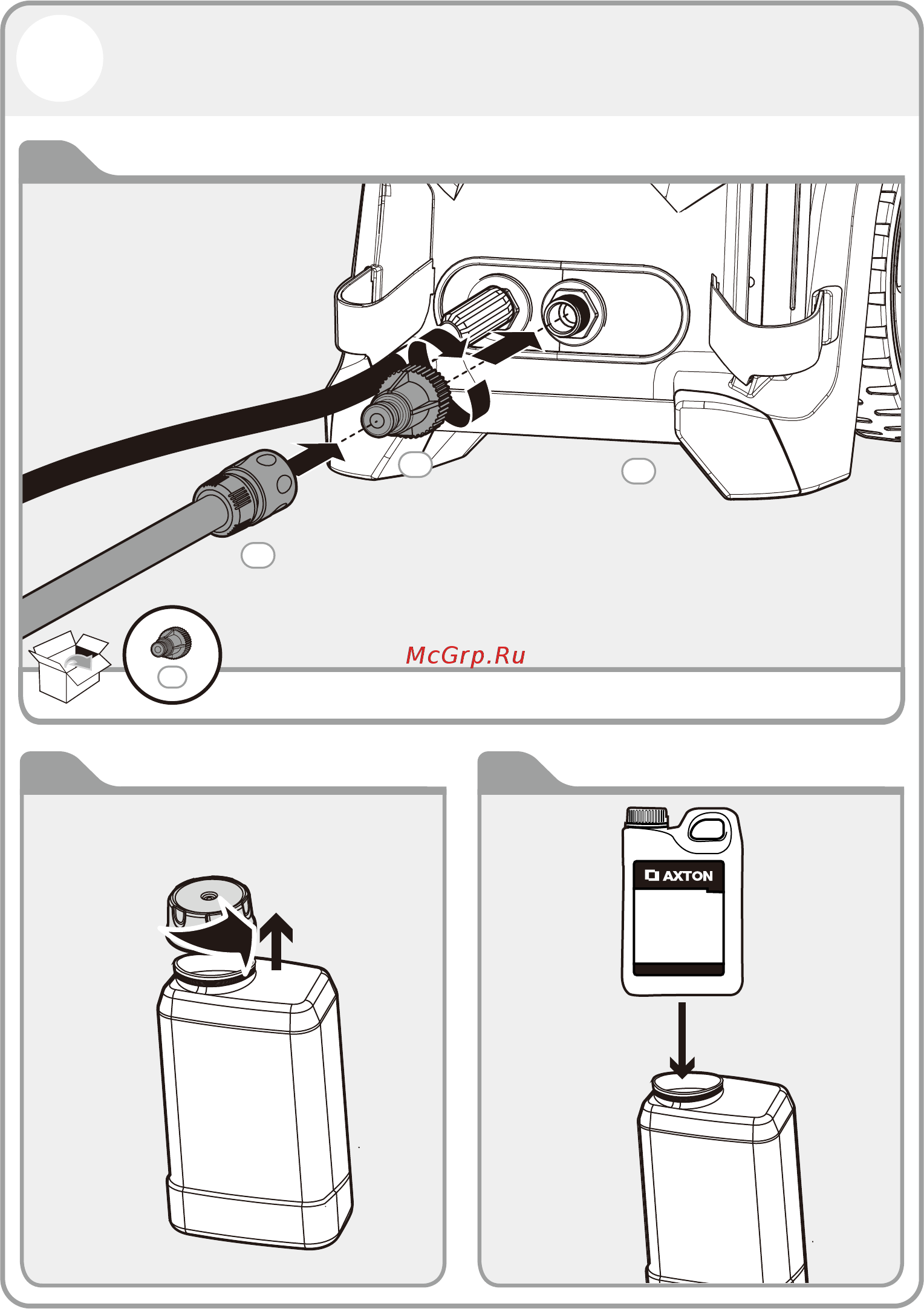 McGrp.Ru

AXTON