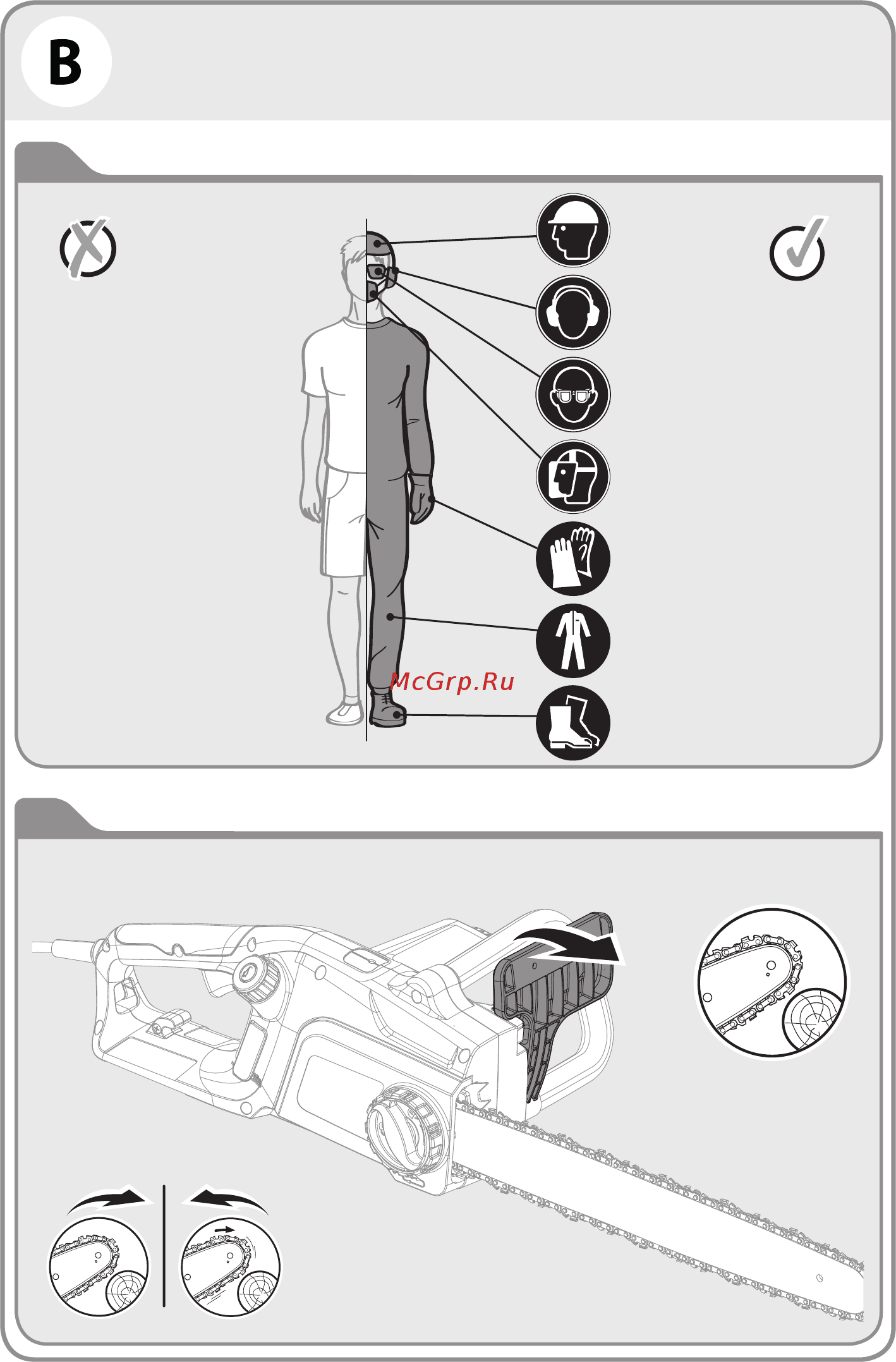 B

McGrp.Ru