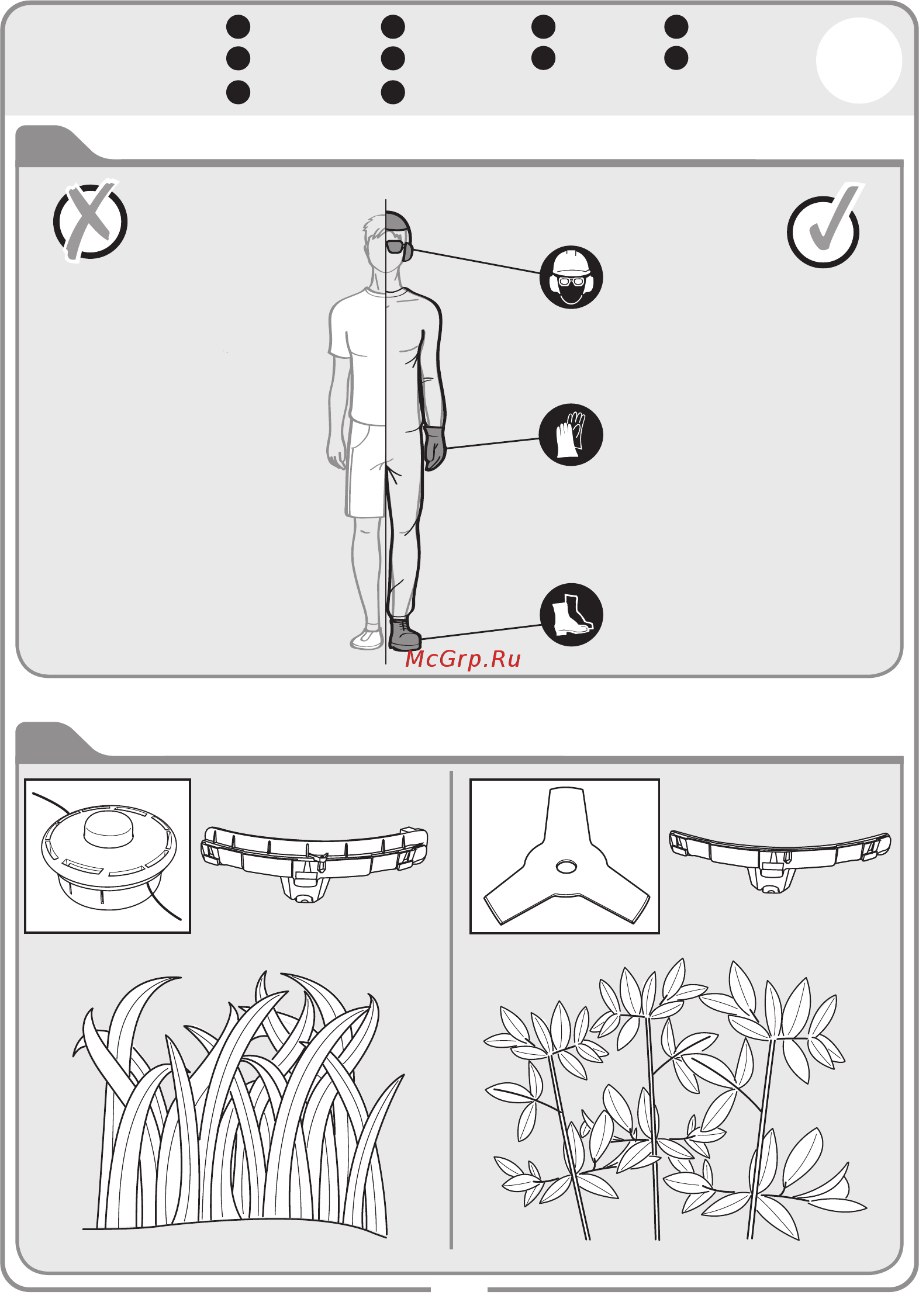 McGrp.Ru