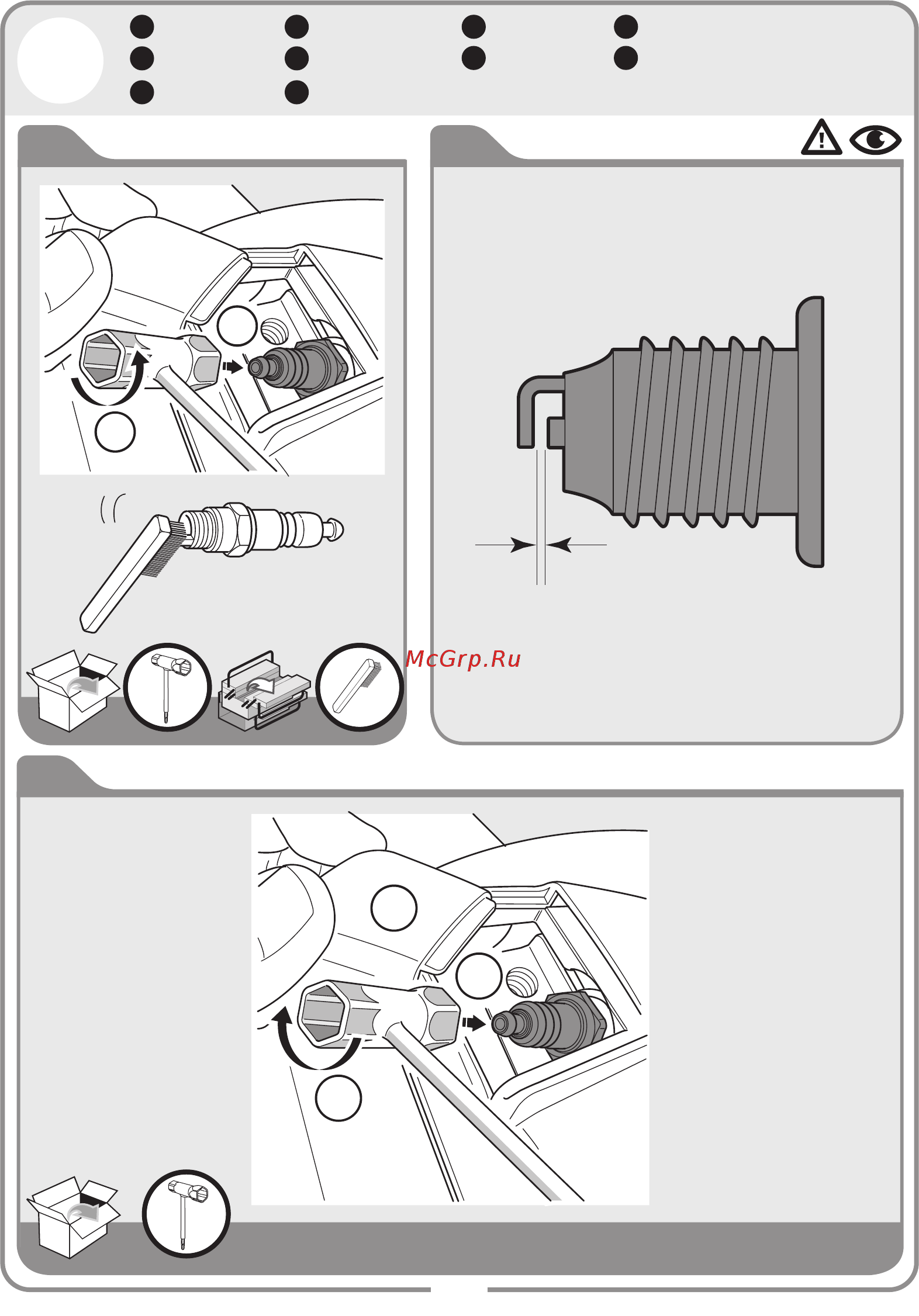 McGrp.Ru