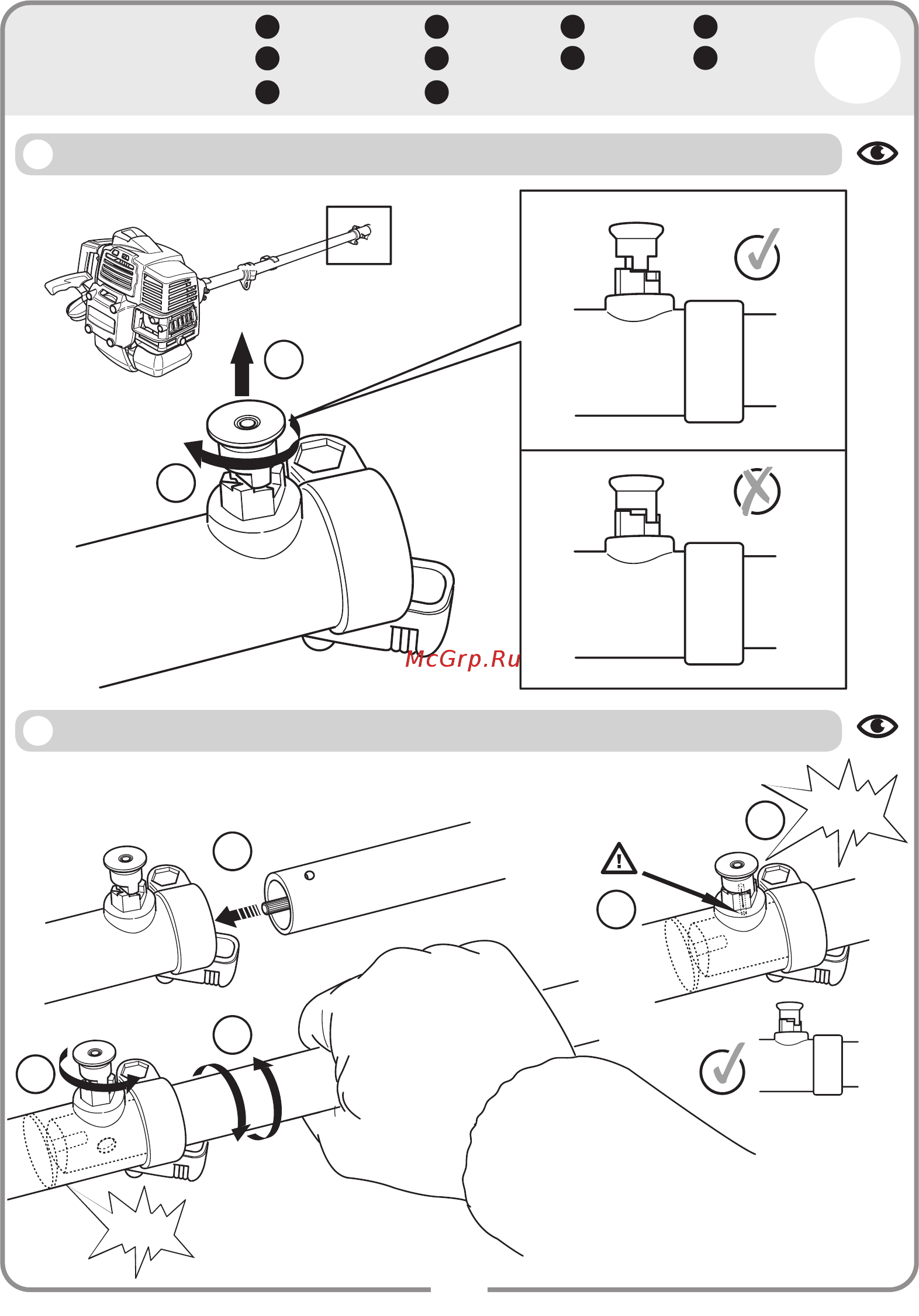 McGrp.Ru