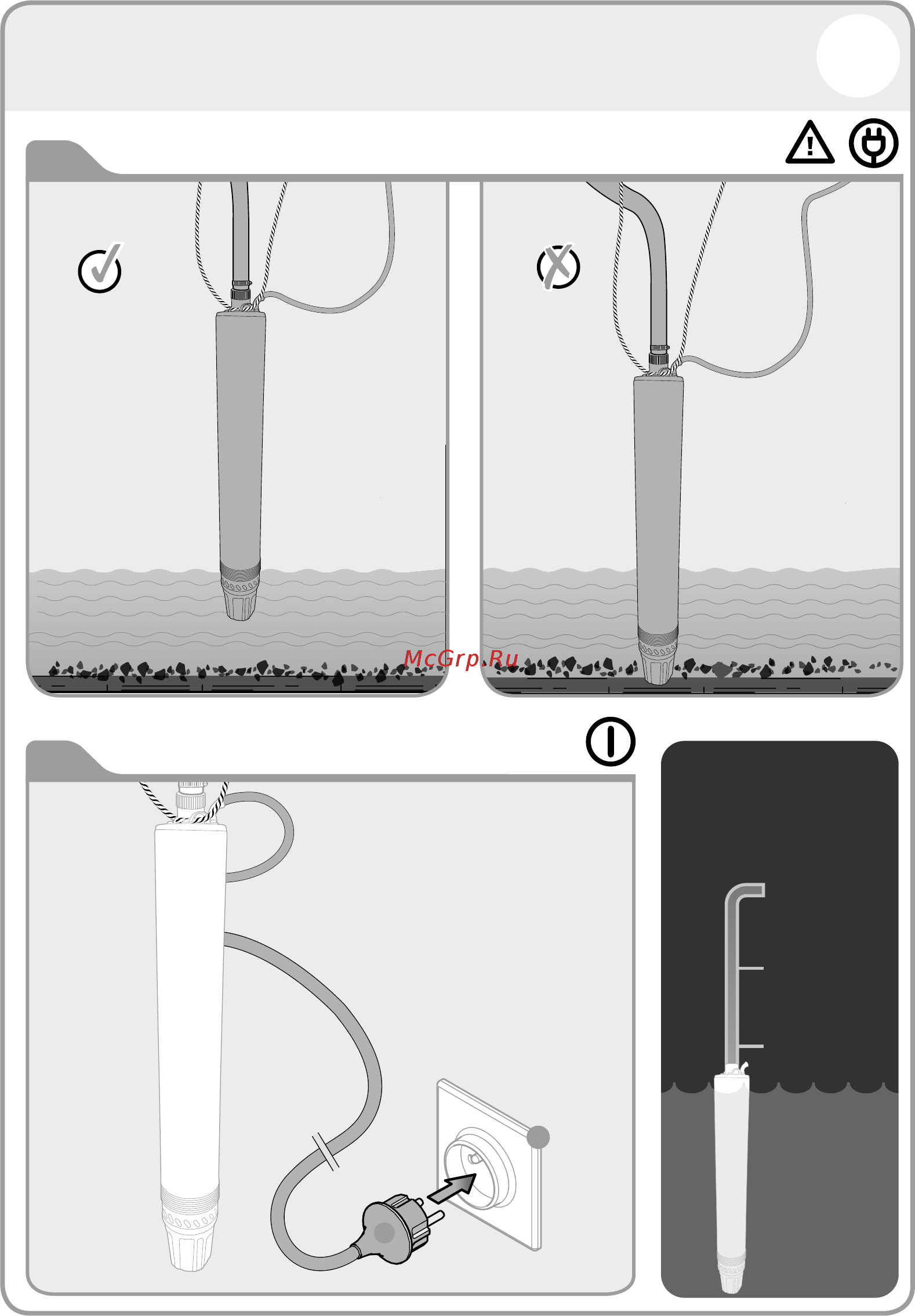 McGrp.Ru