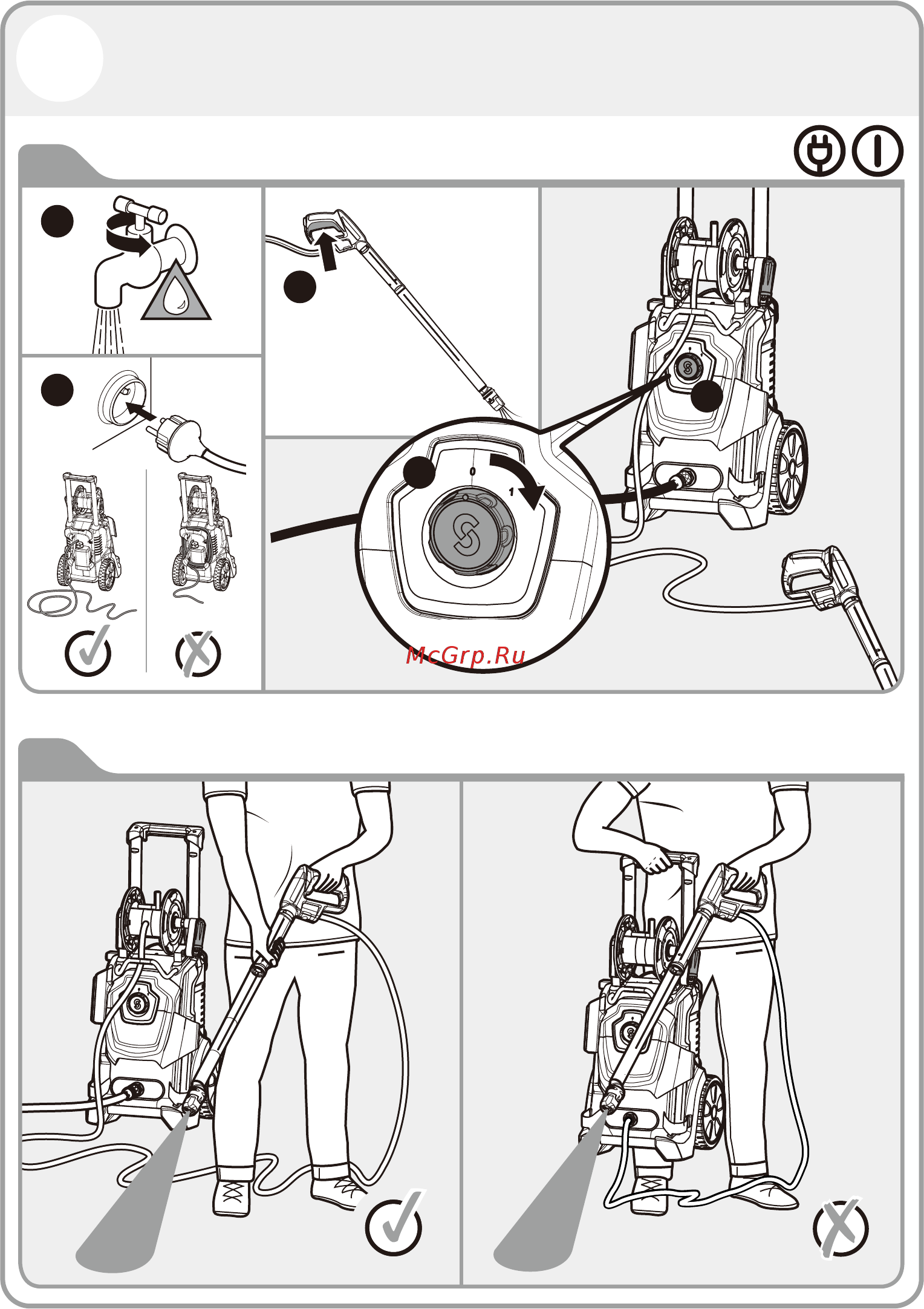 0
1
McGrp.Ru