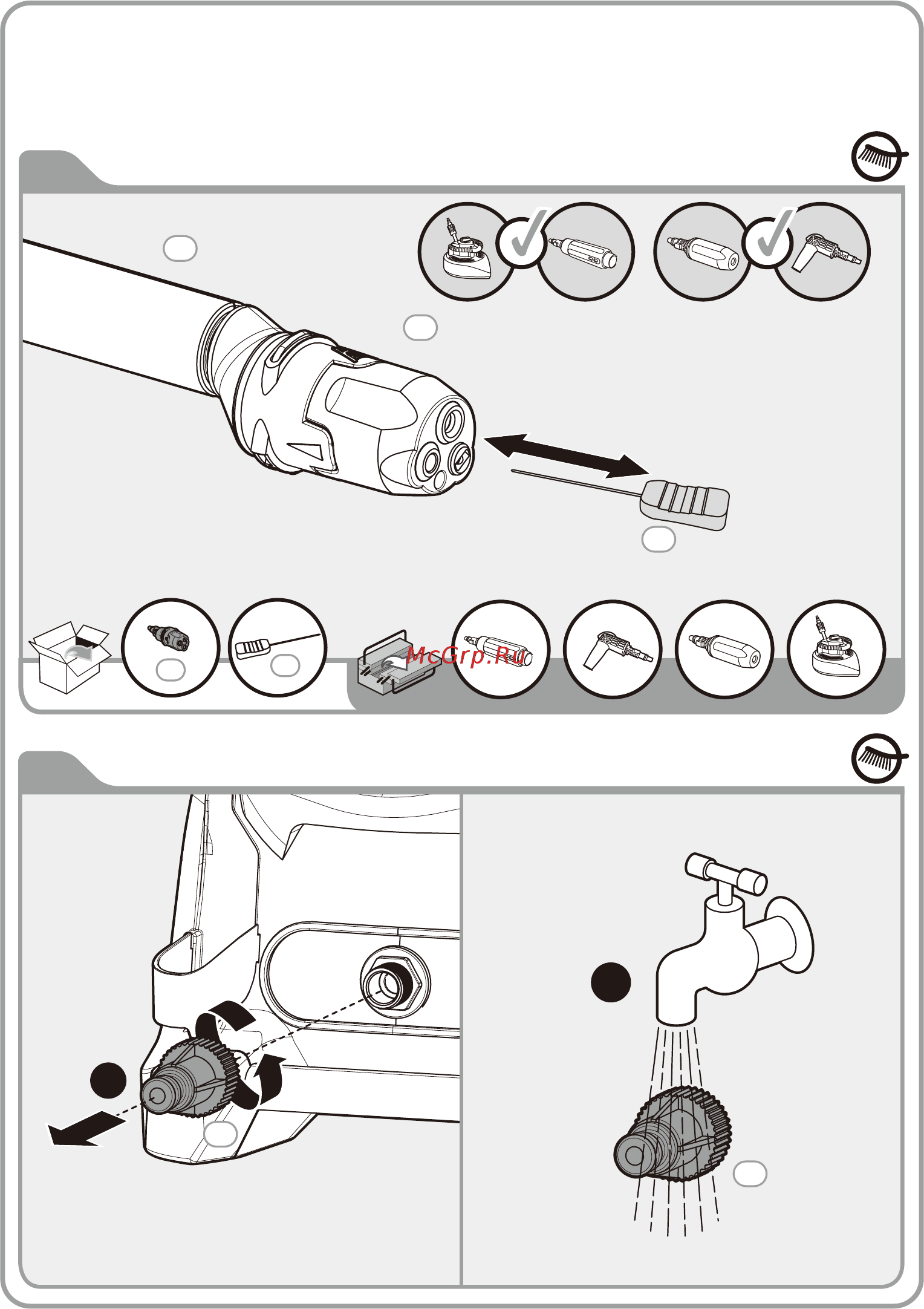 McGrp.Ru