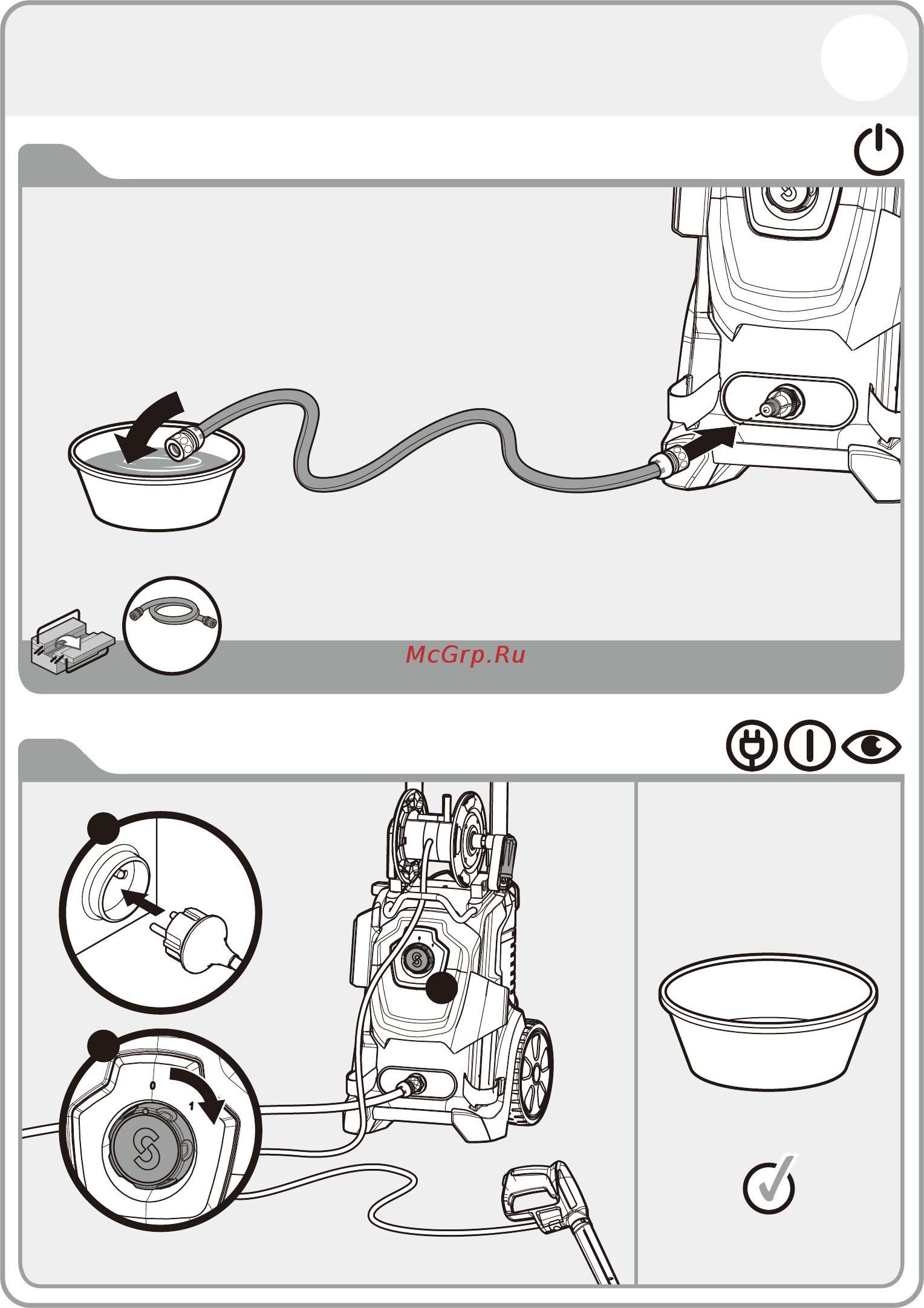 McGrp.Ru

0

1