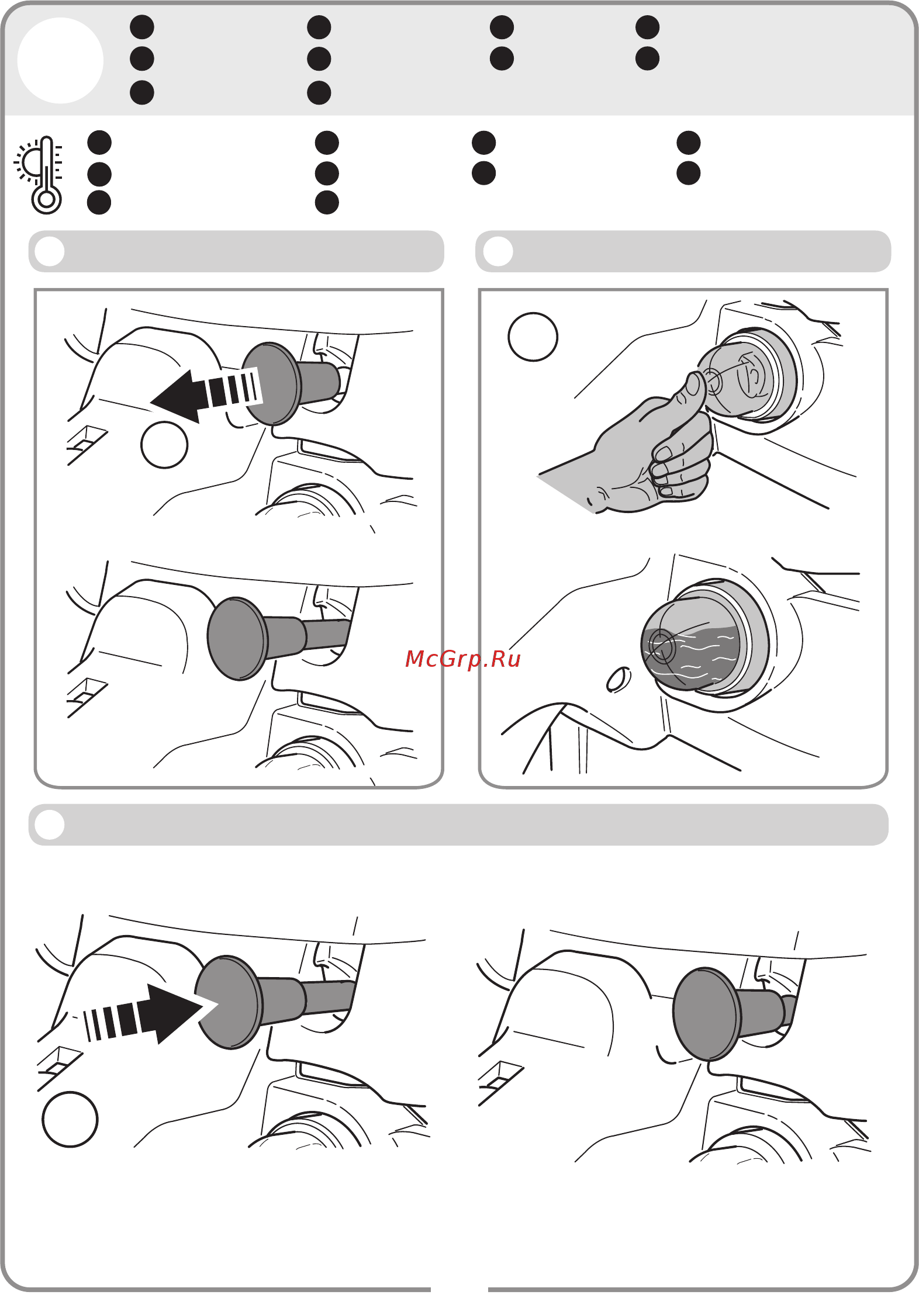 McGrp.Ru