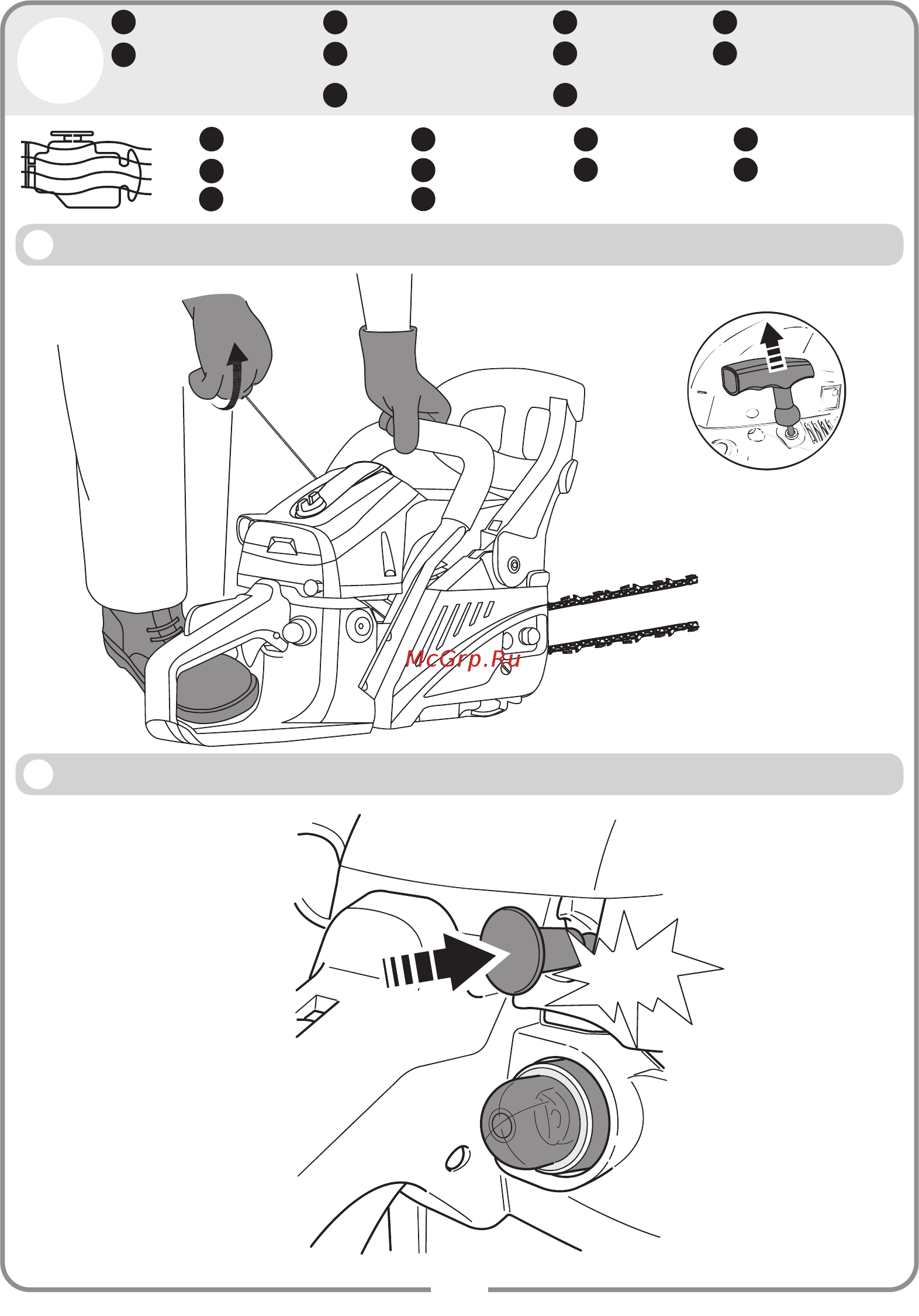 McGrp.Ru