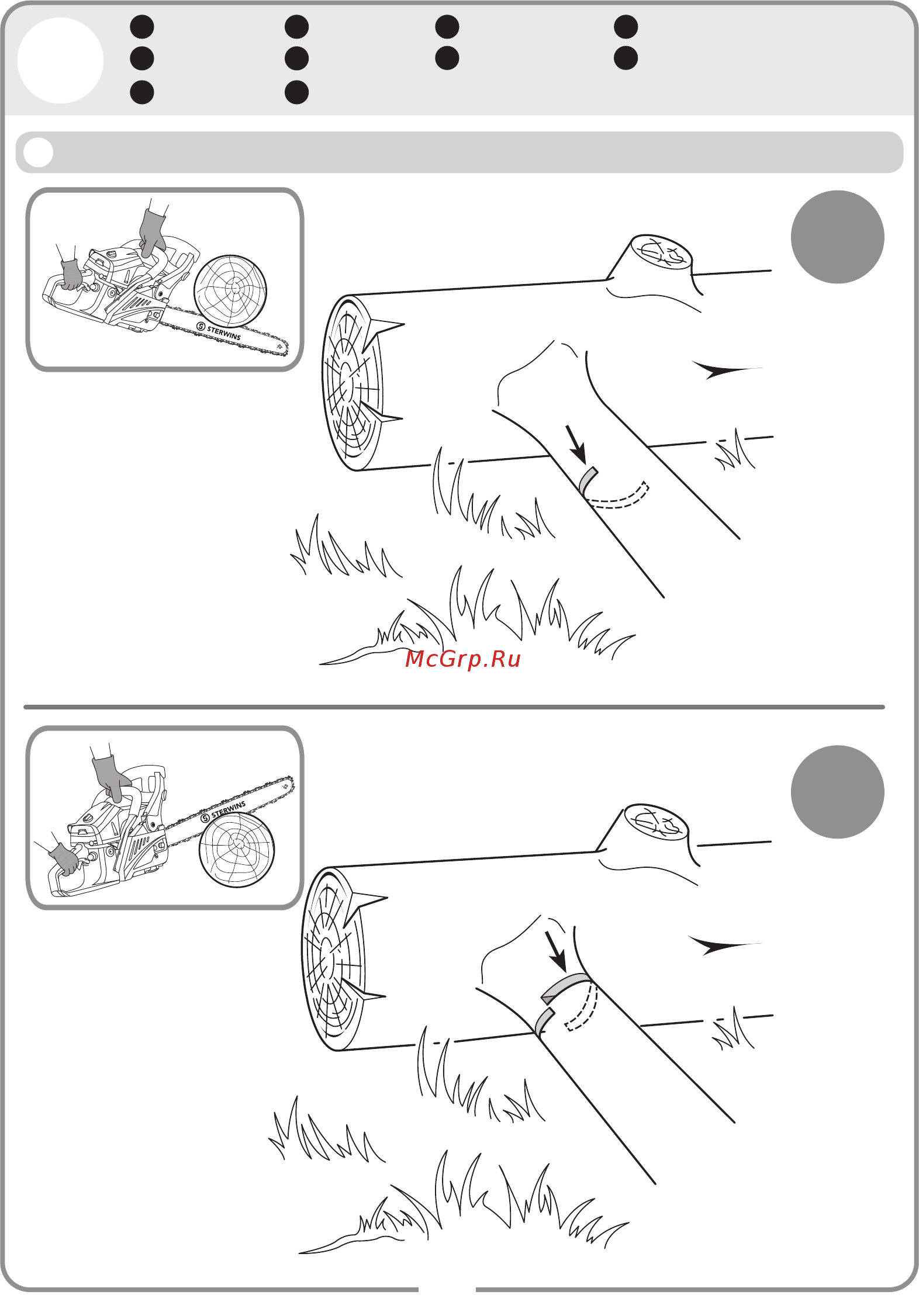 STERWINS

McGrp.Ru

STERWINS