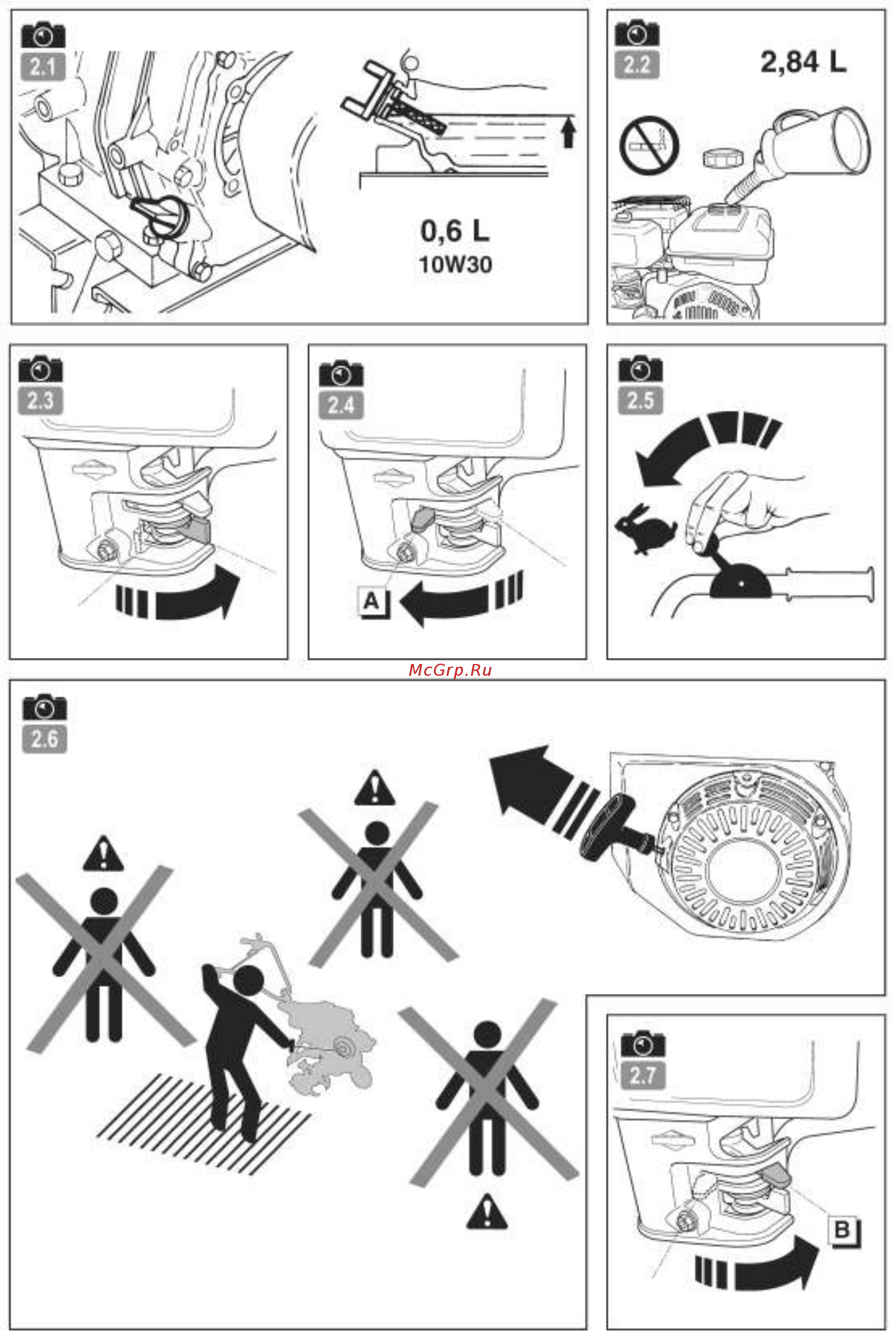 2.1

0,6 L
10W30

2.2

2,84 L

2.3

2.4

A

2.5

McGrp.Ru

2.6

2.7

B