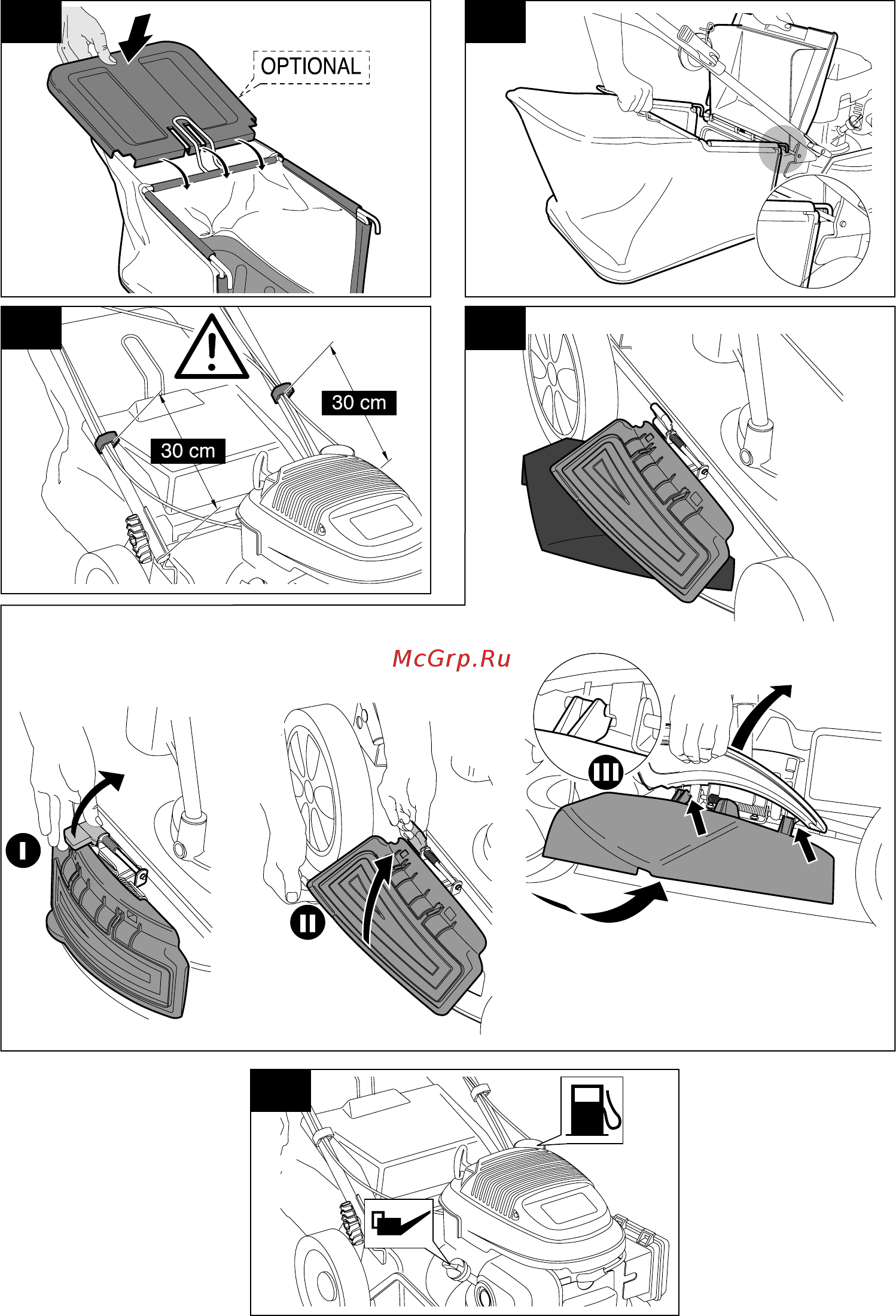 OPTIONAL

30 cm

30 cm

McGrp.Ru

I

II

III