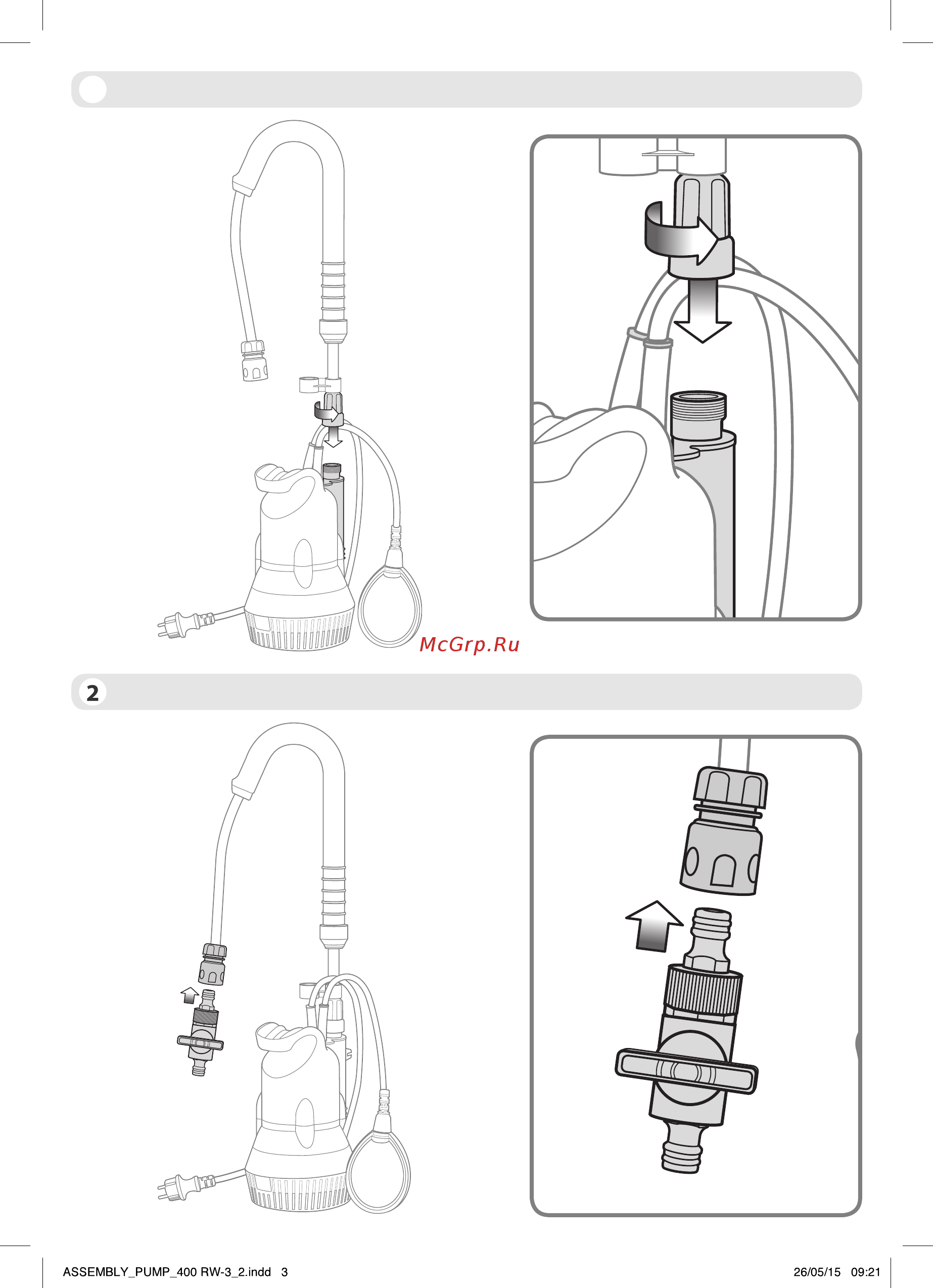 McGrp.Ru

2

ASSEMBLY_PUMP_400 RW-3_2.indd 3

26/05/15 09:21