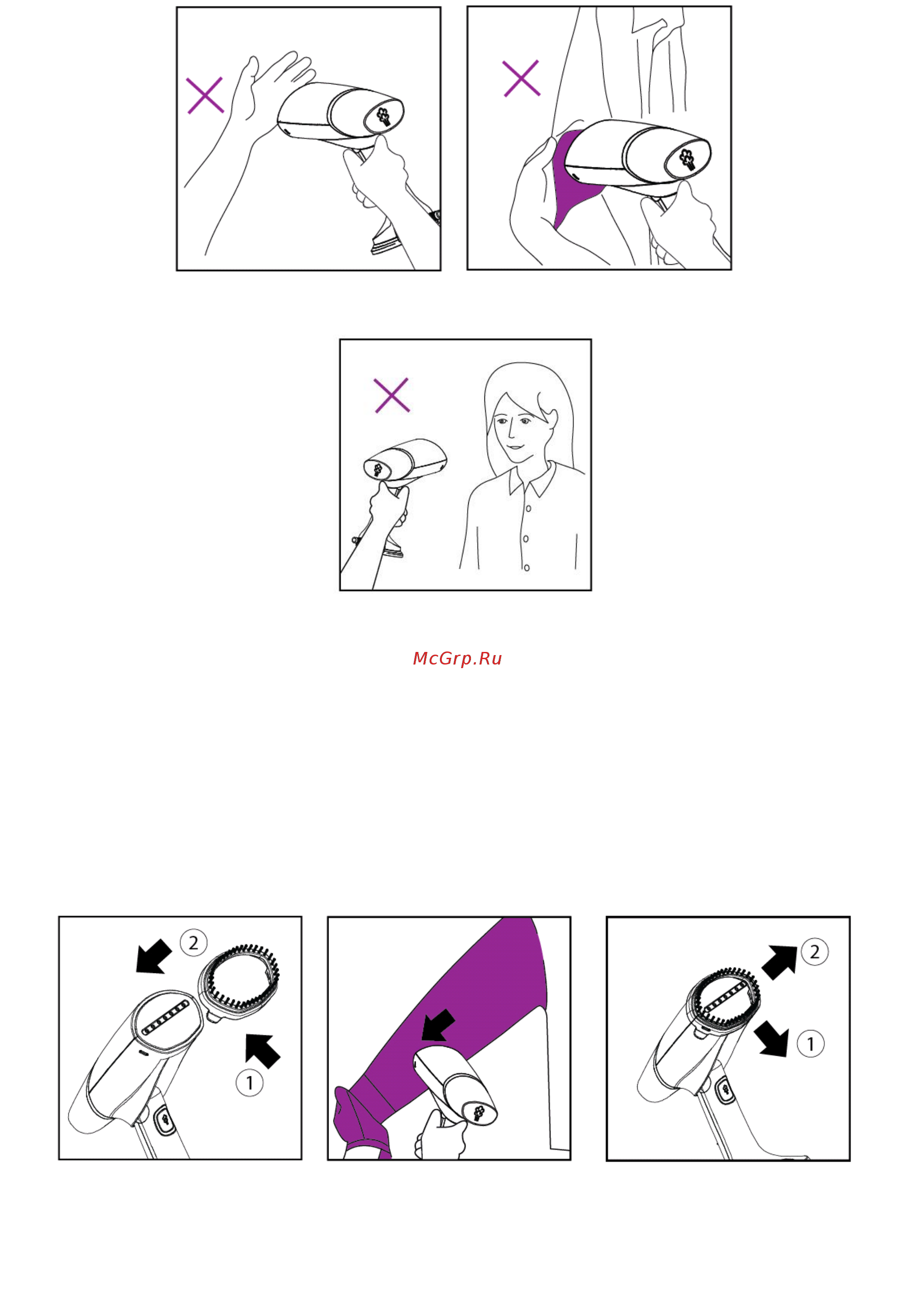 McGrp.Ru

2

1

2

1