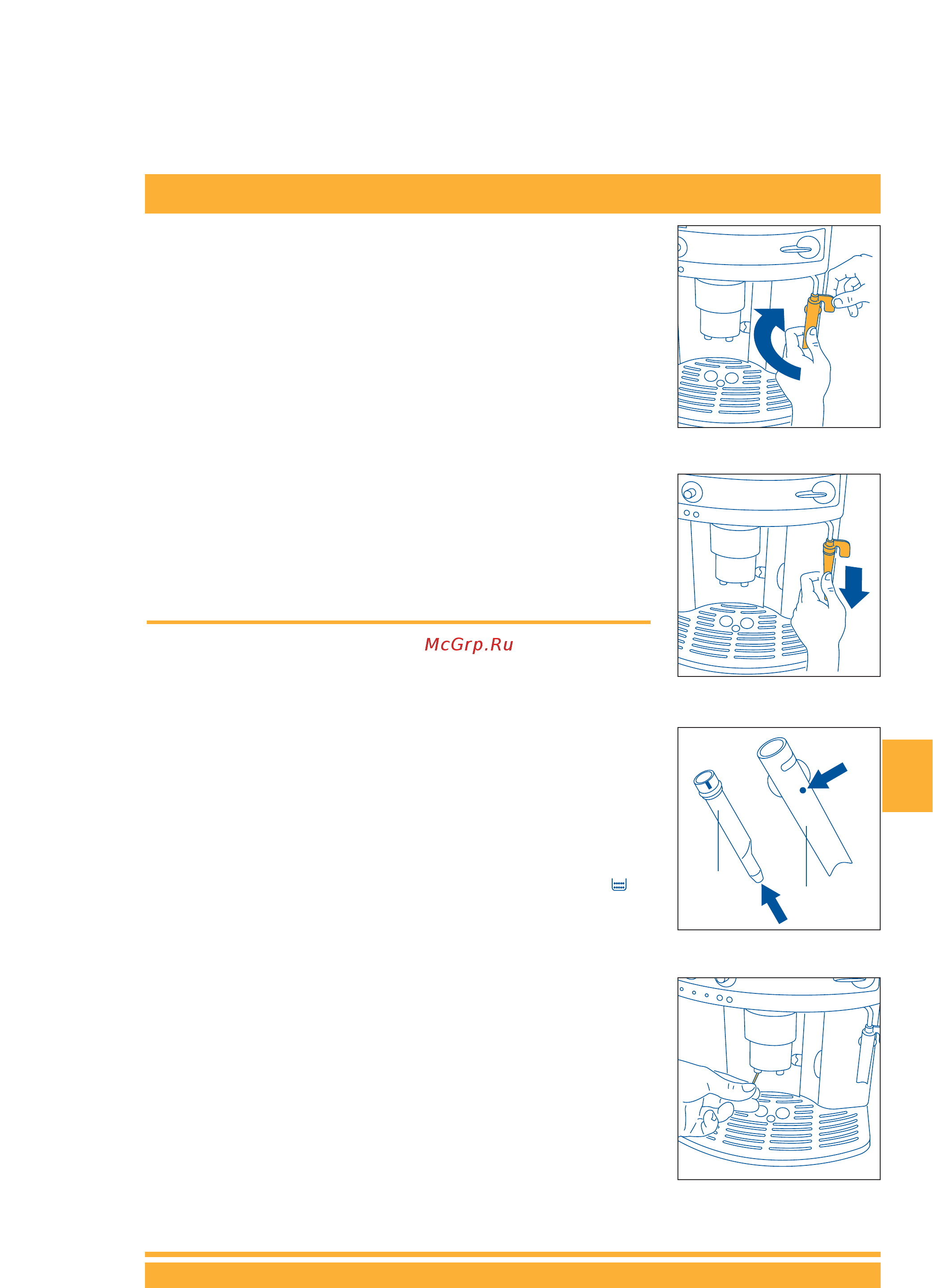 McGrp.Ru