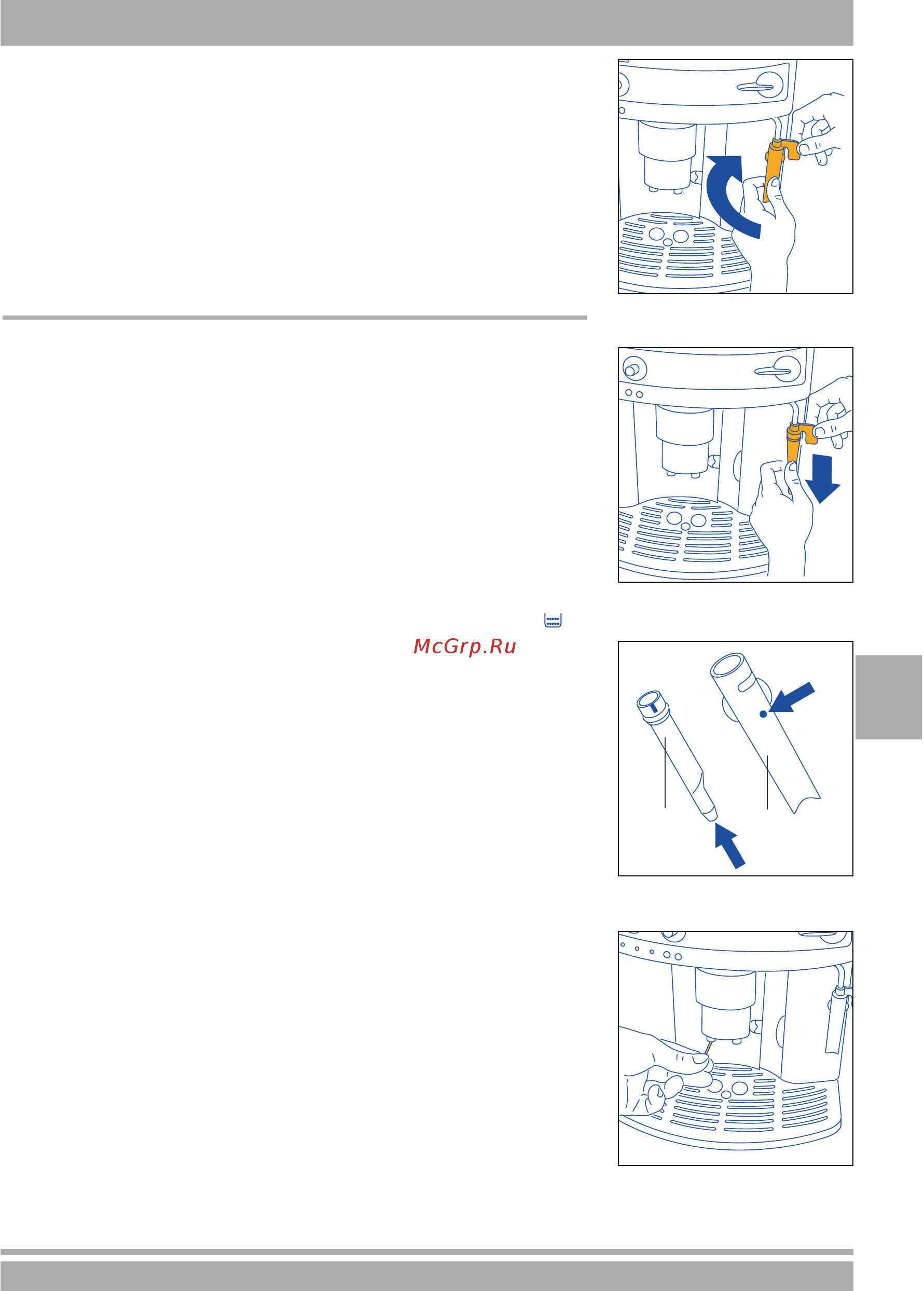 McGrp.Ru