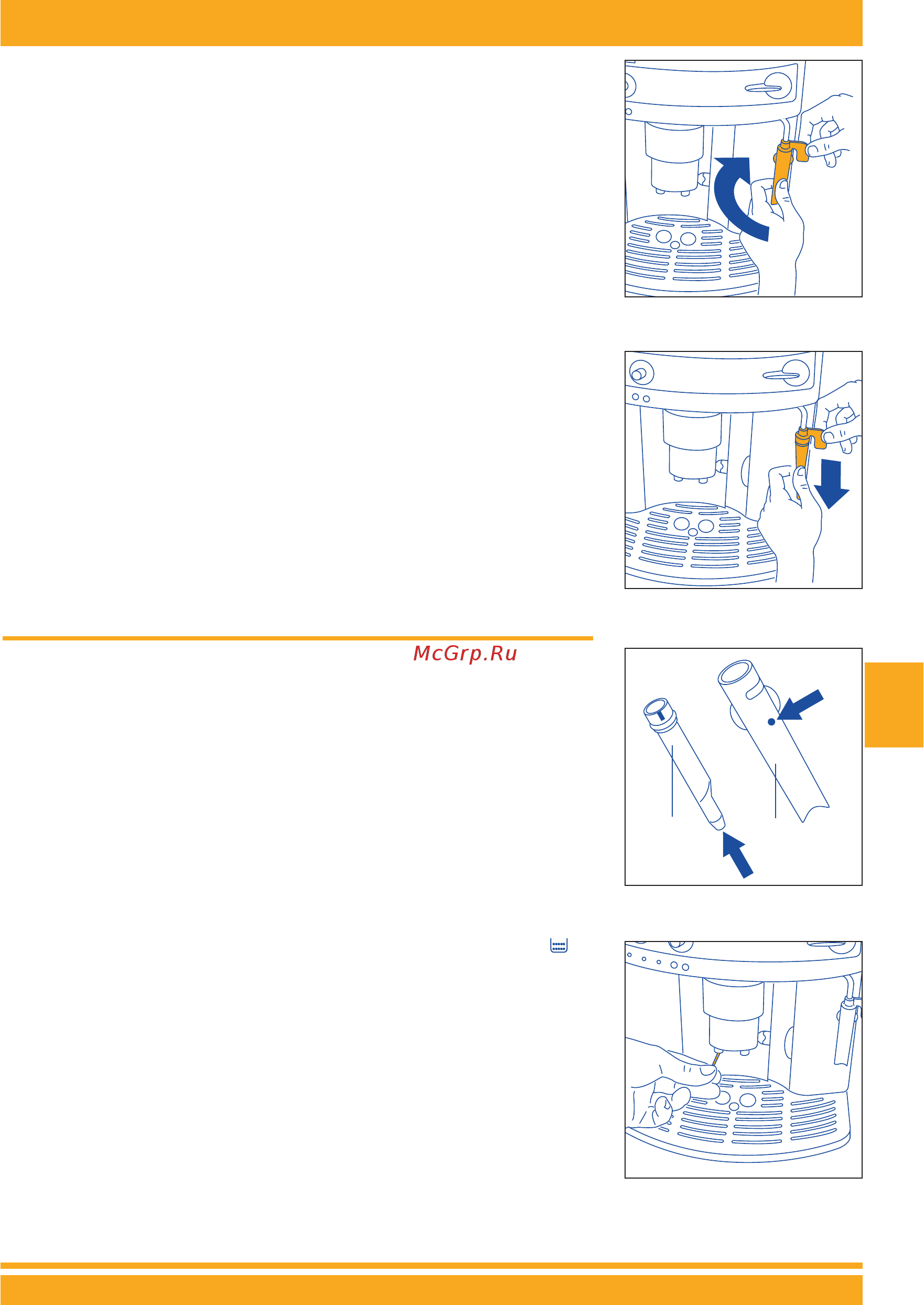 McGrp.Ru