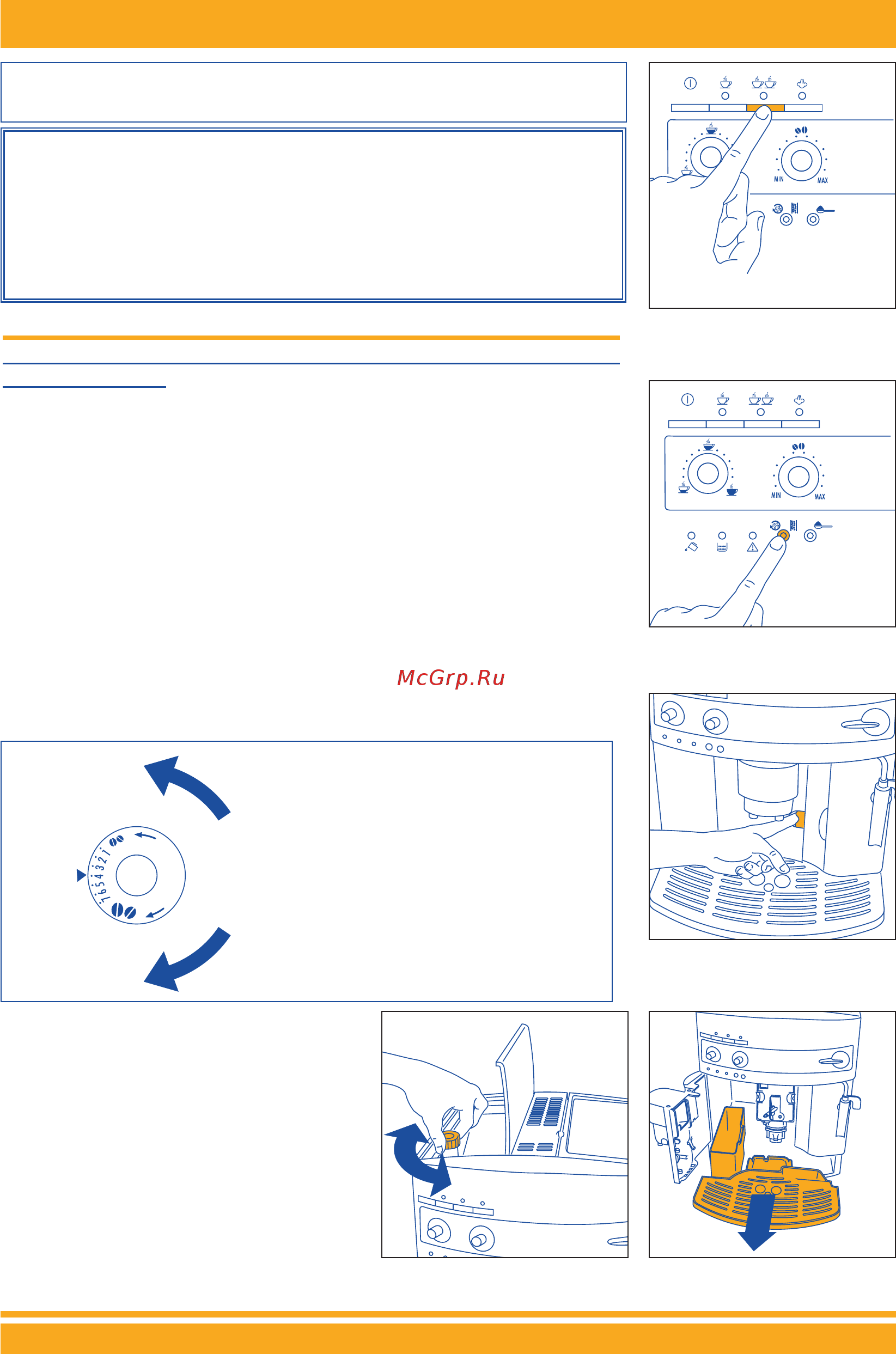 MIN
MAX

MIN
MAX

McGrp.Ru

7 6 5 4 3 2 1