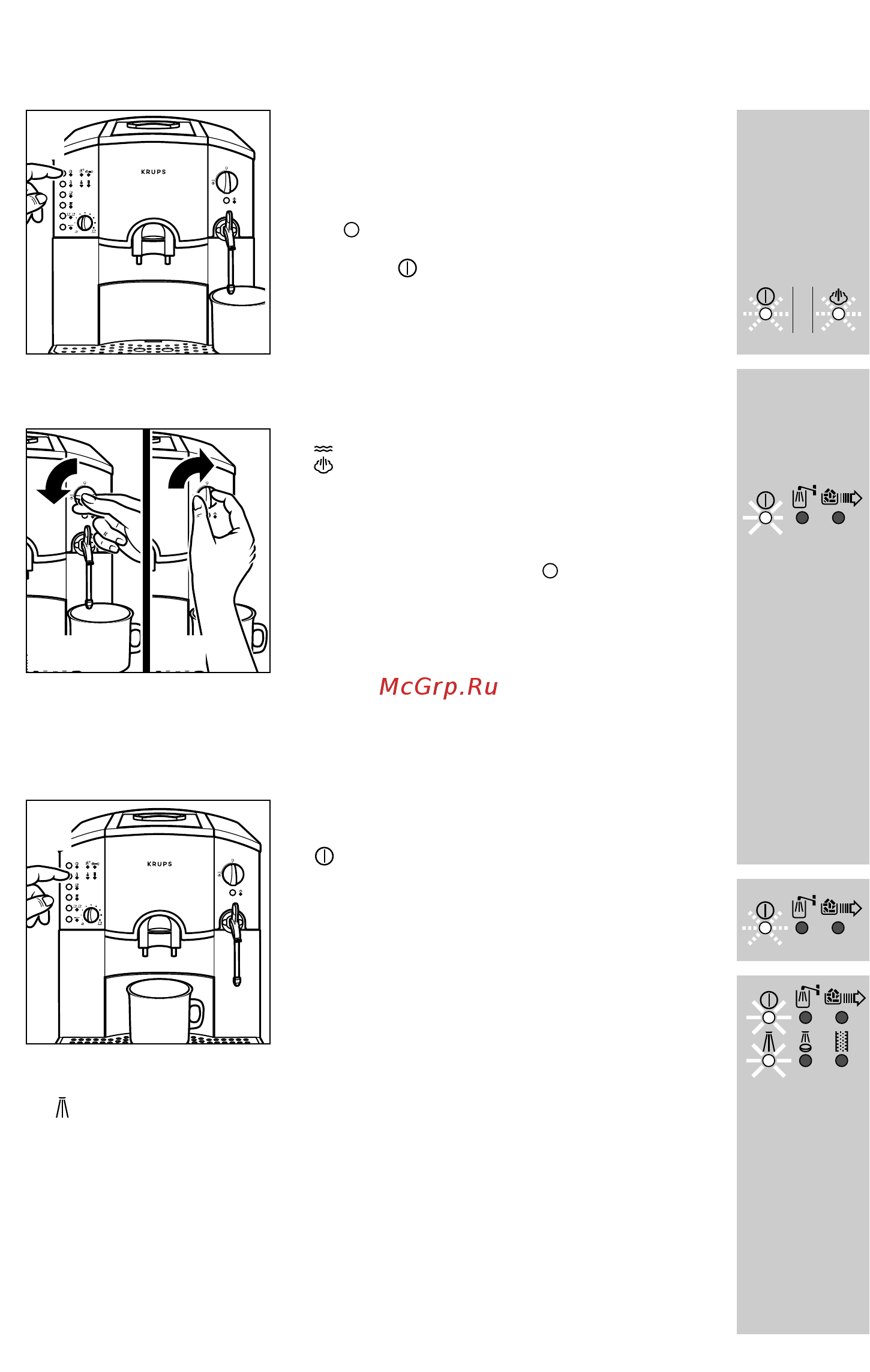 KRUPS

McGrp.Ru

KRUPS