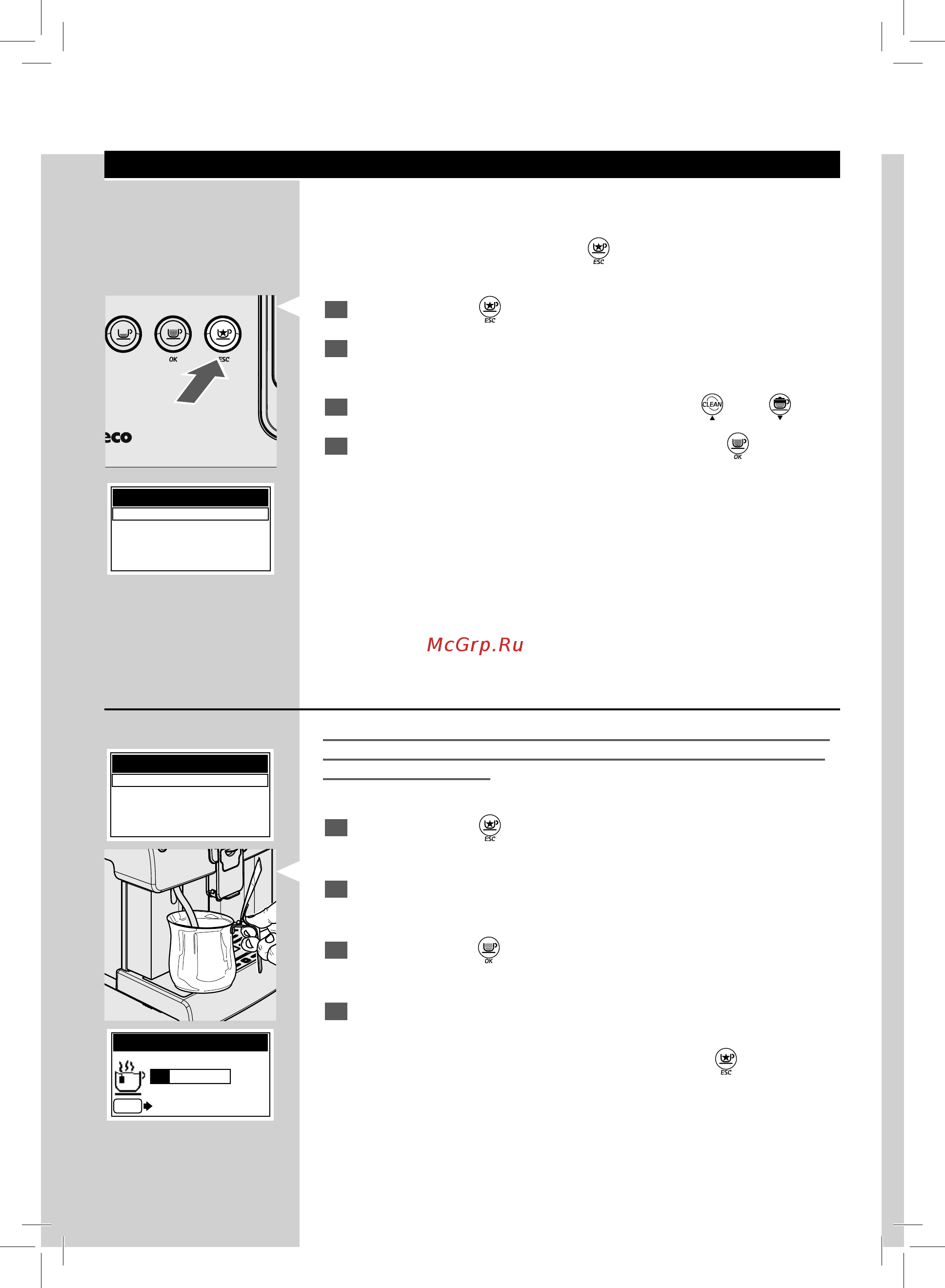 ESC

ESC

OK

ESC

eco

CLEAN

OK

McGrp.Ru

ESC

OK

ESC