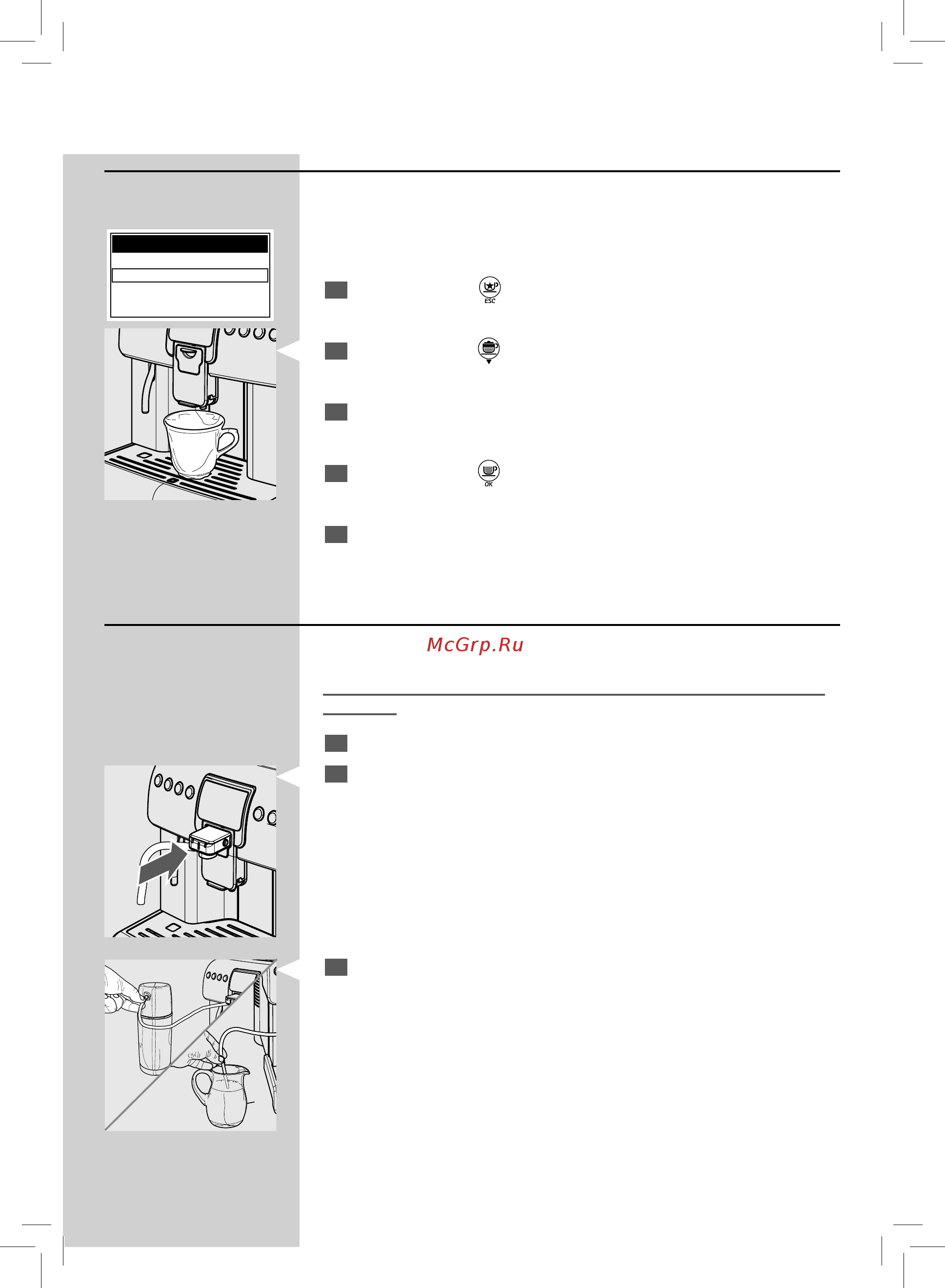 ESC

OK

McGrp.Ru