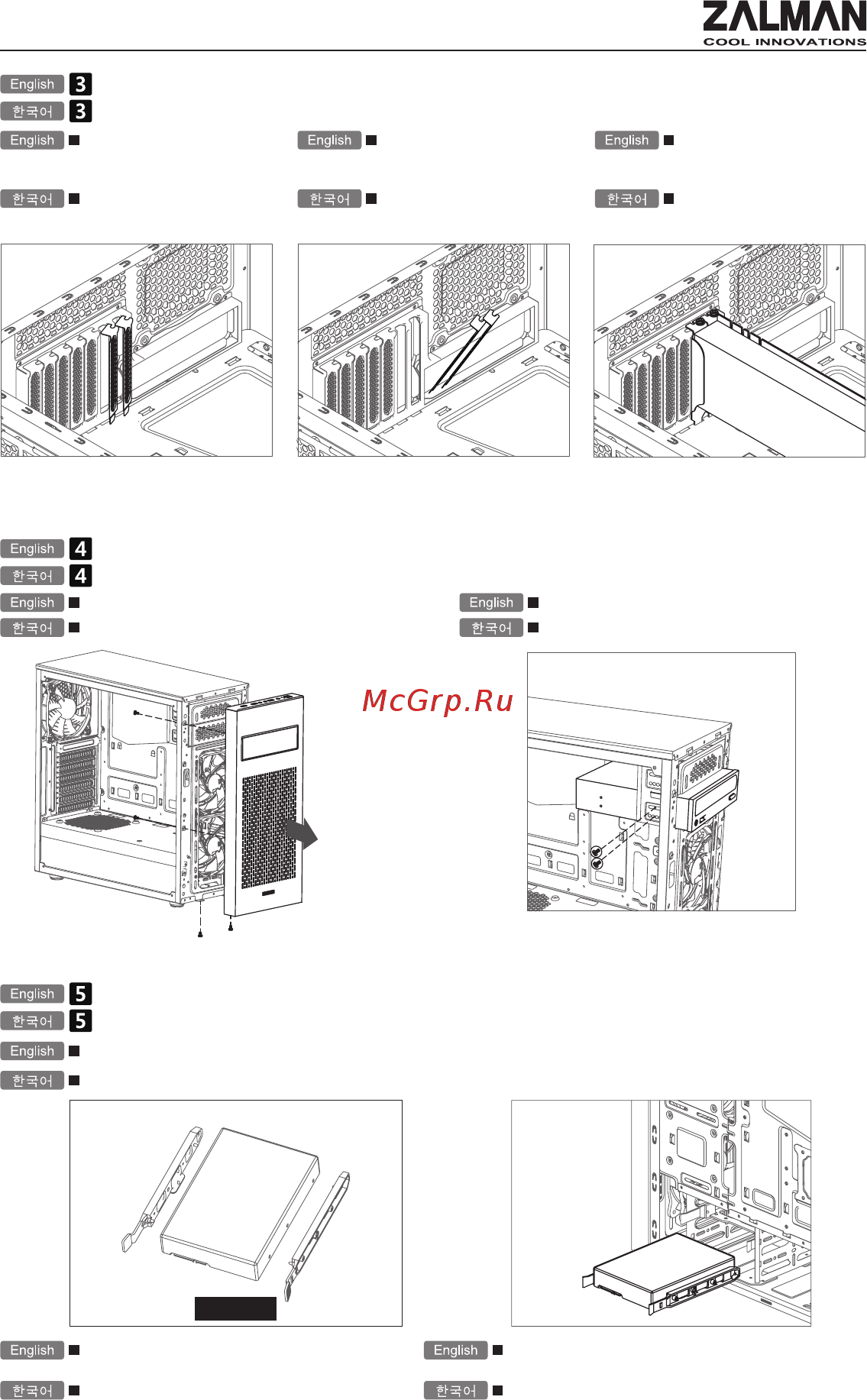 ZALMAN
COOL INNOVATIONS

English 3
한국어 3

English

한국어

English

한국어

English

한국어

English 4
한국어 4
English
한국어

English
한국어

McGrp.Ru

English 5
한국어 5
English
한국어

English

한국어

English

한국어