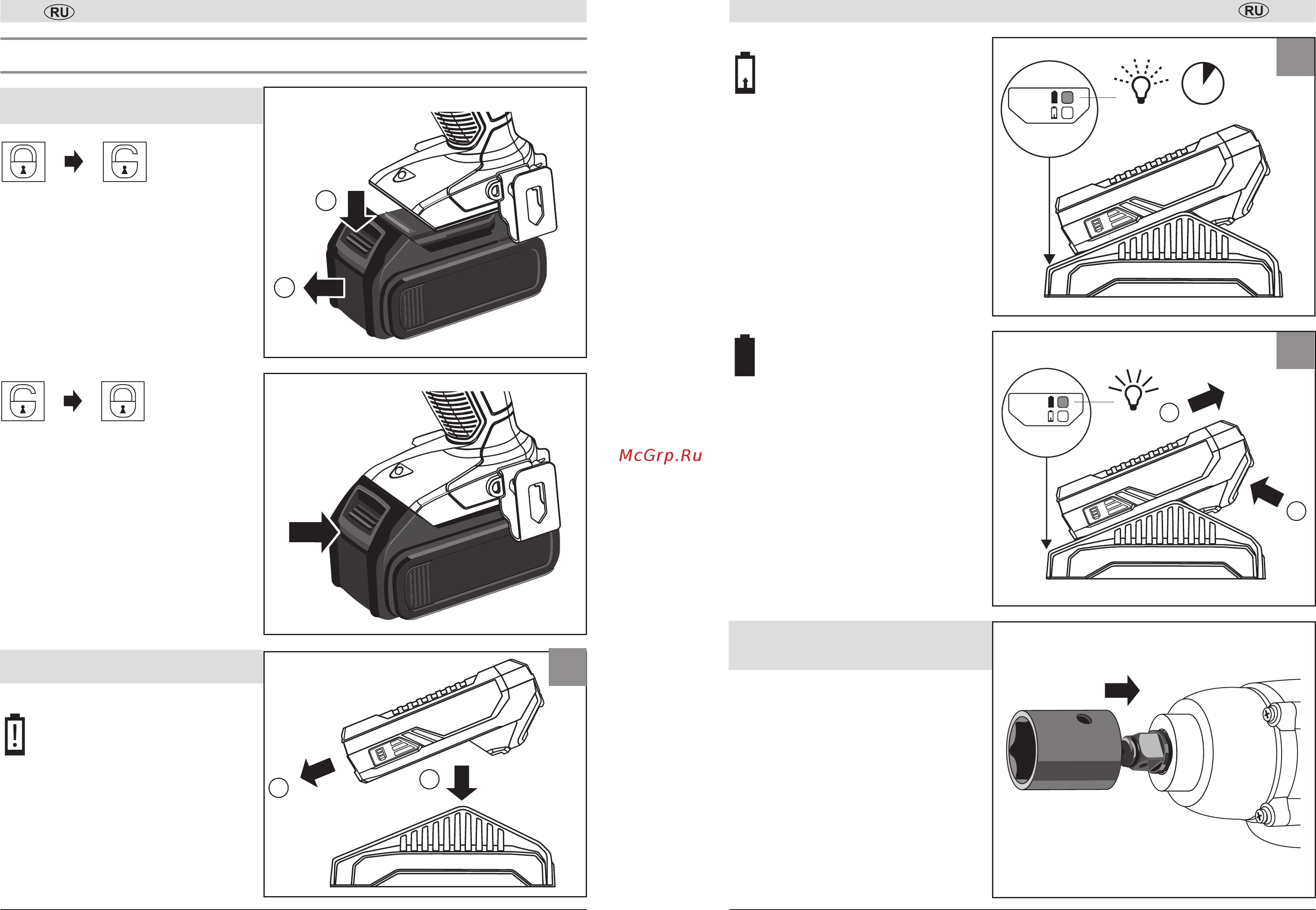 RU

McGrp.Ru

RU