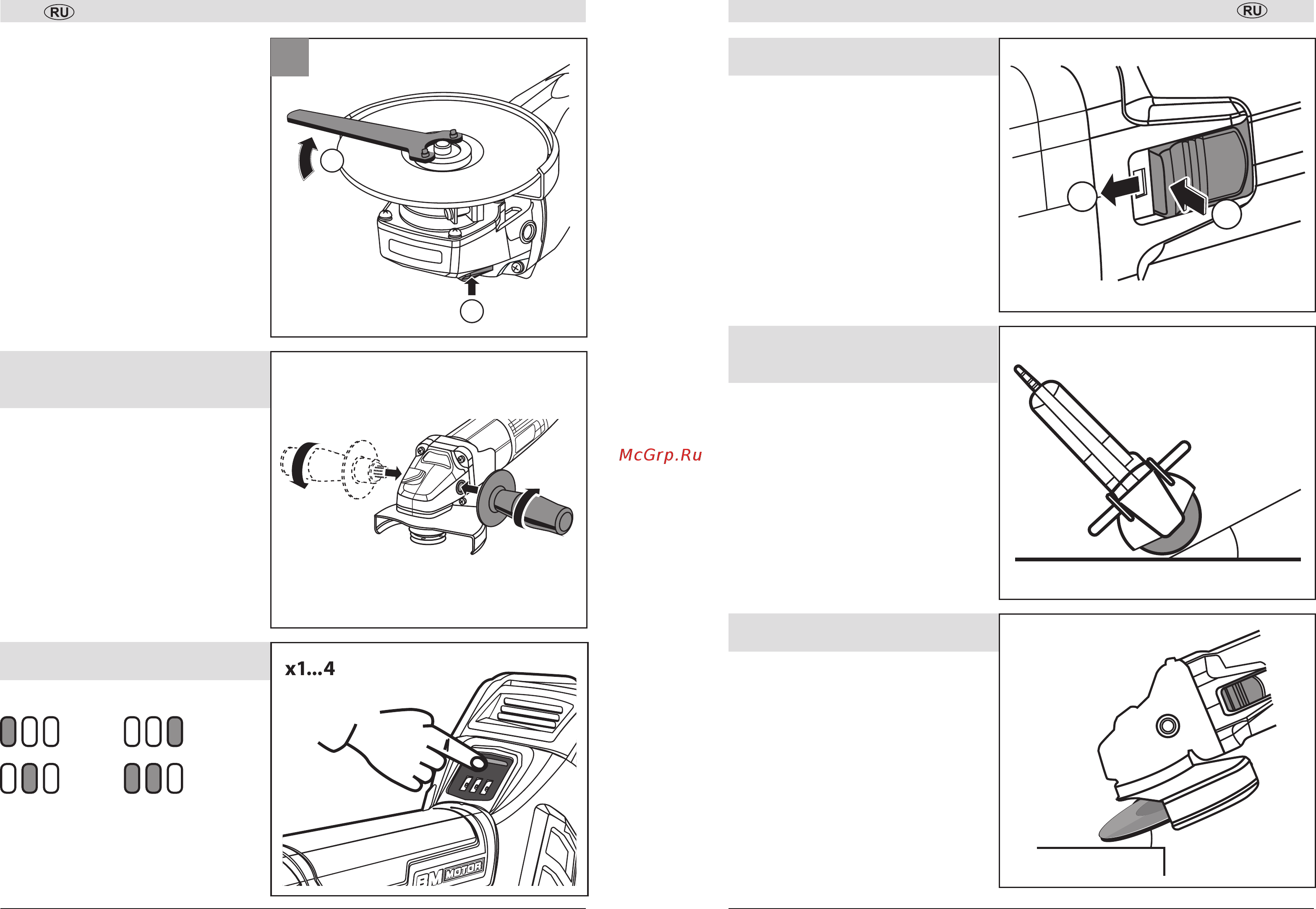 RU

x1...4

BM MOTOR

McGrp.Ru

RU