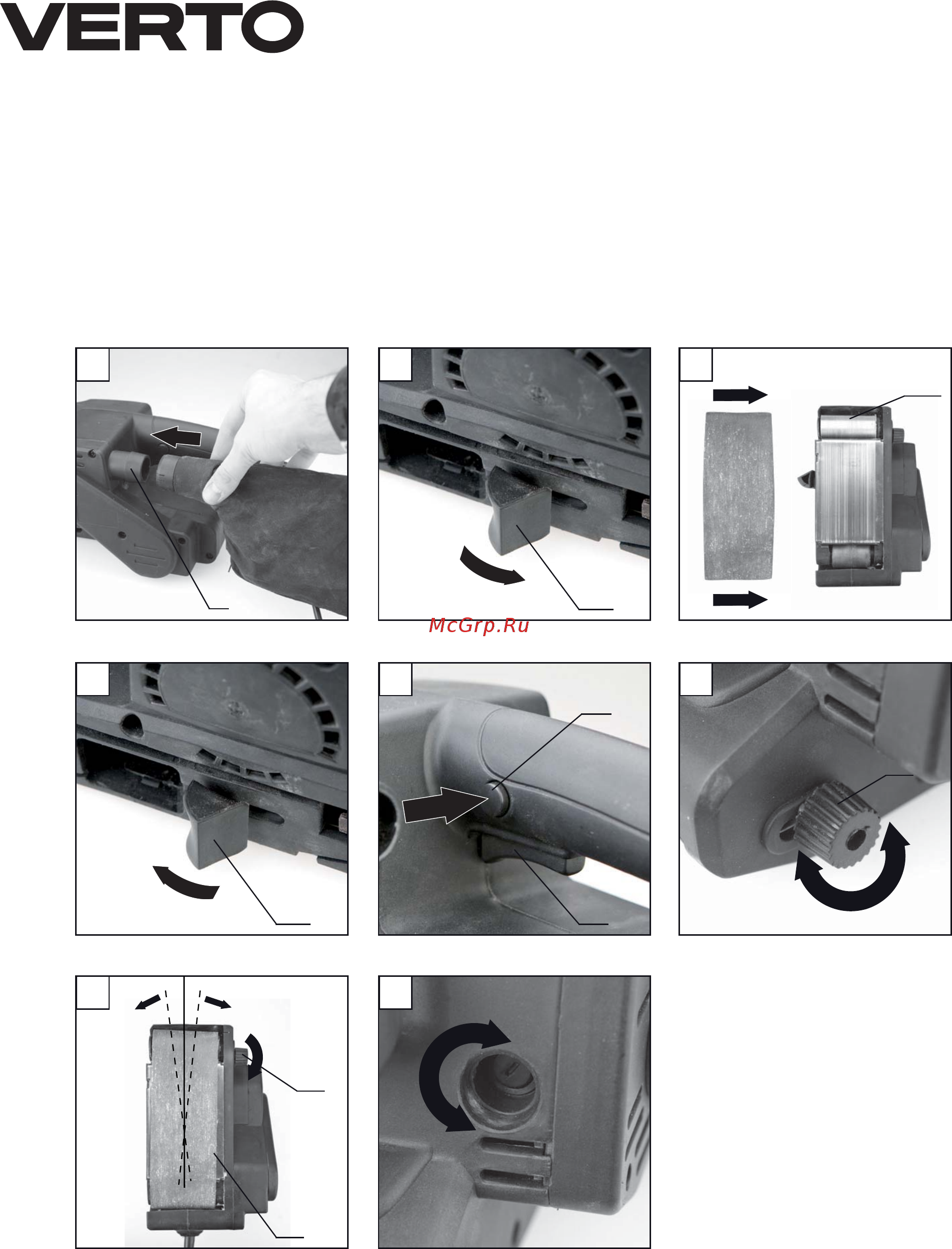 VERTO

McGrp.Ru