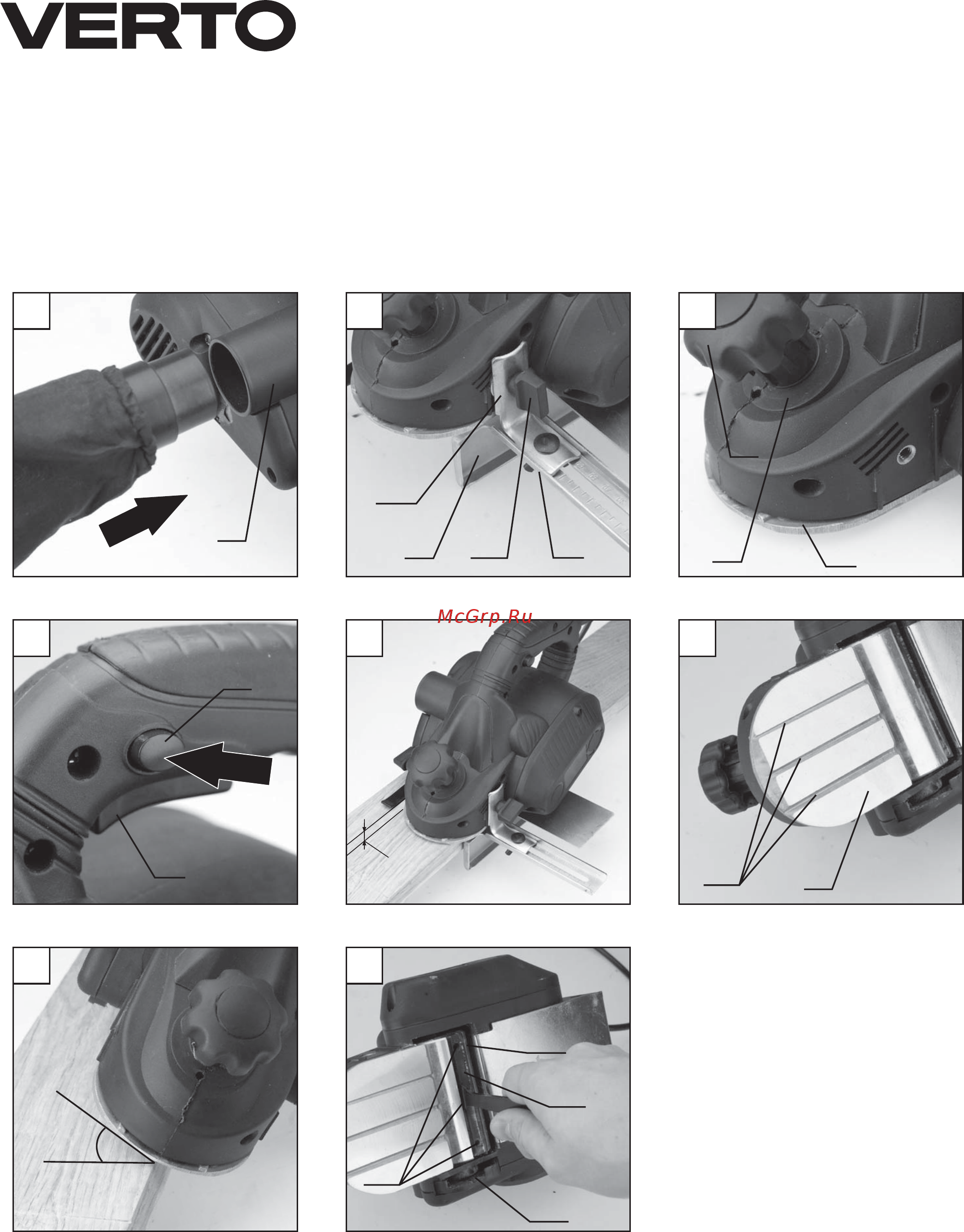 VERTO

McGrp.Ru