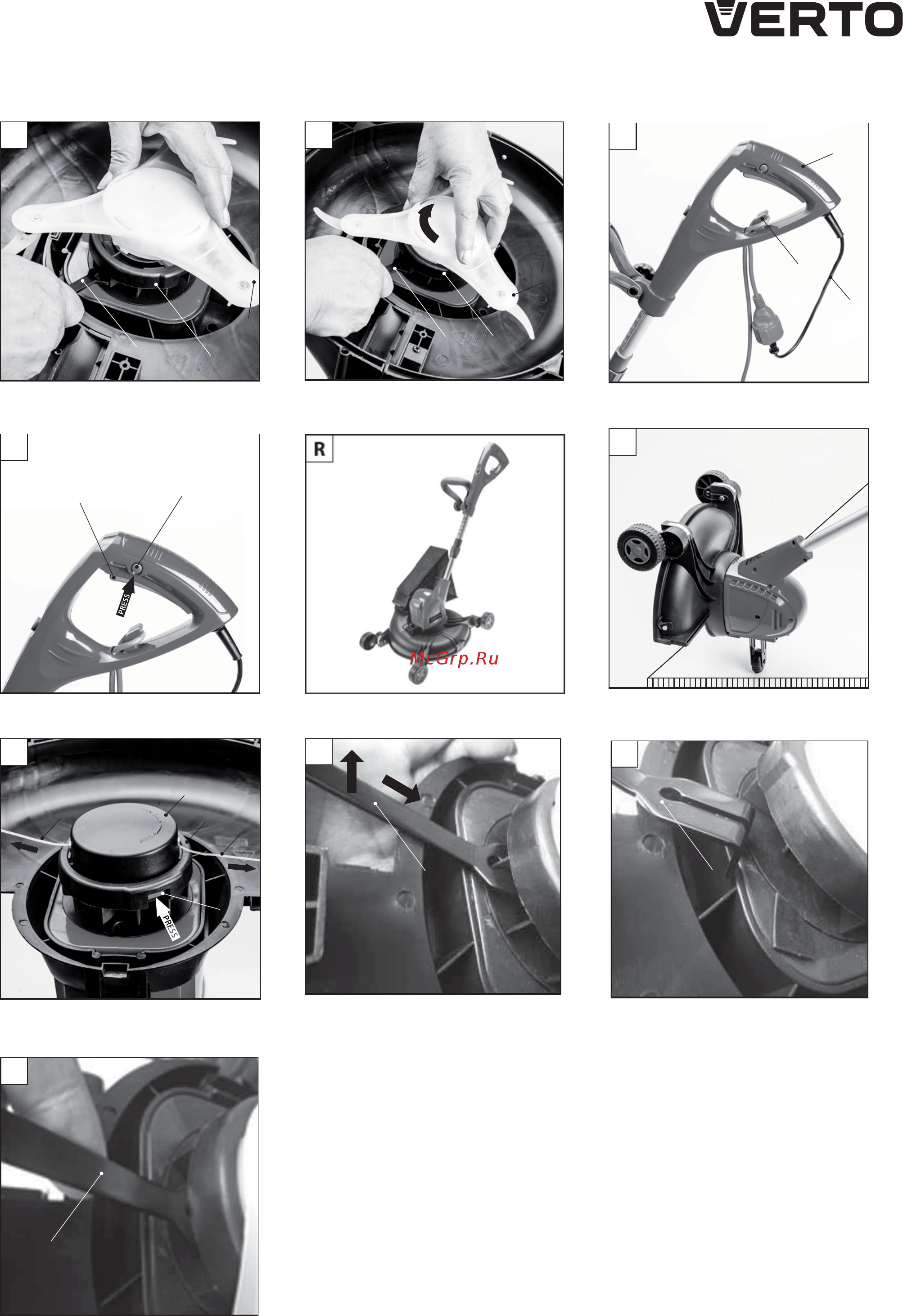 VERTO

PRESS

R

McGrp.Ru

PRESS