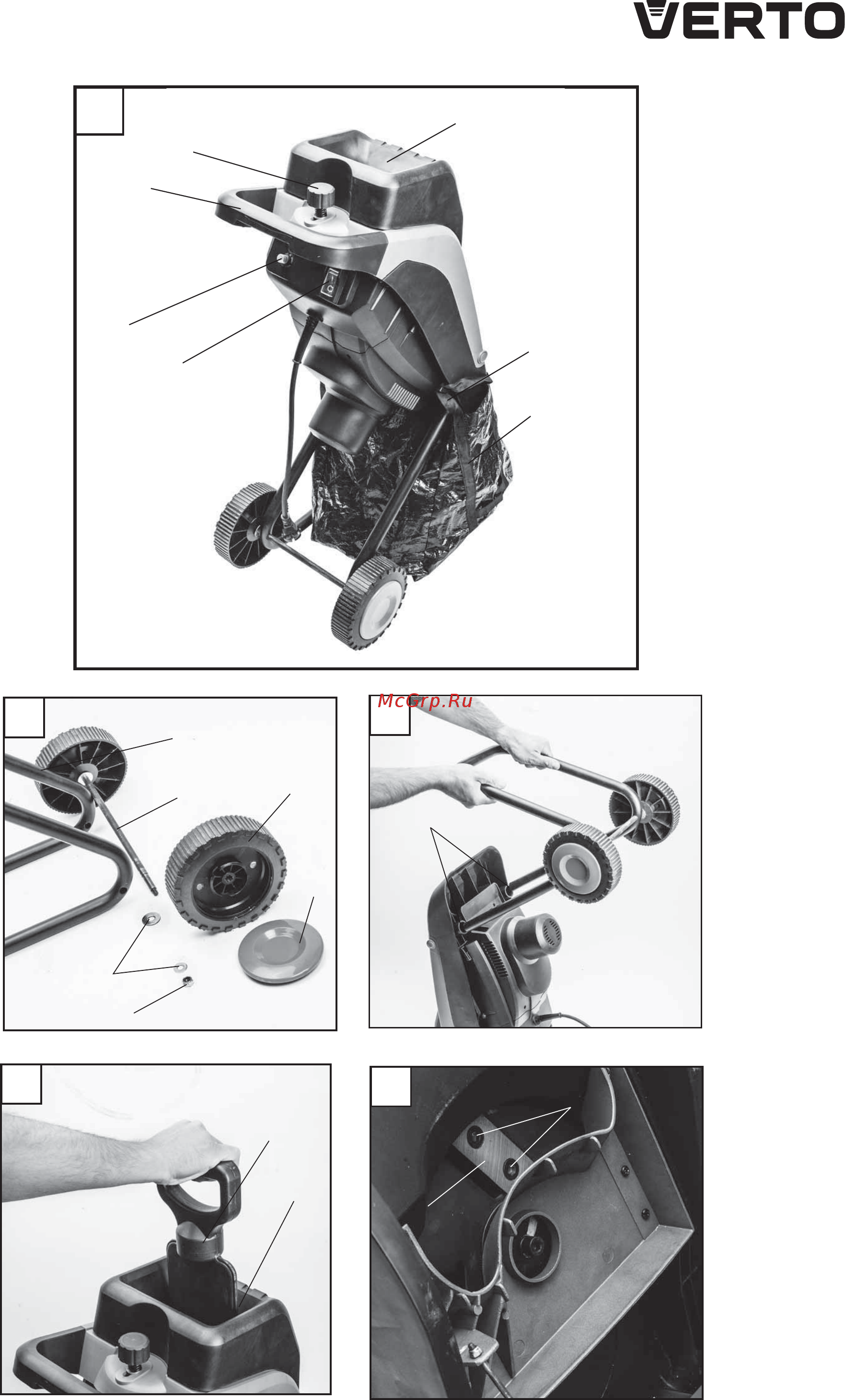 VERTO

McGrp.Ru